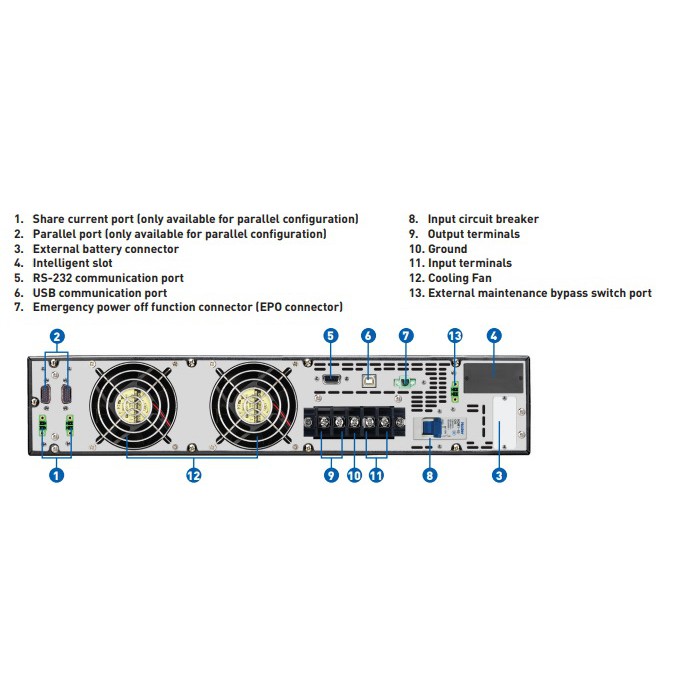 1. Share current port (only available for parallel configuration)
2. Parallel port (only available for parallel configuration)
3. External battery connector
4. Intelligent slot
5. RS-232 communication port
6. USB communication port
7. Emergency power off function connector (EPO connector)

8. Input circuit breaker
9. Output terminals
10. Ground
11. Input terminals
12. Cooling Fan
13. External maintenance bypass switch port

2
5
6
7
13
4
1
12
9
10
11
8
3