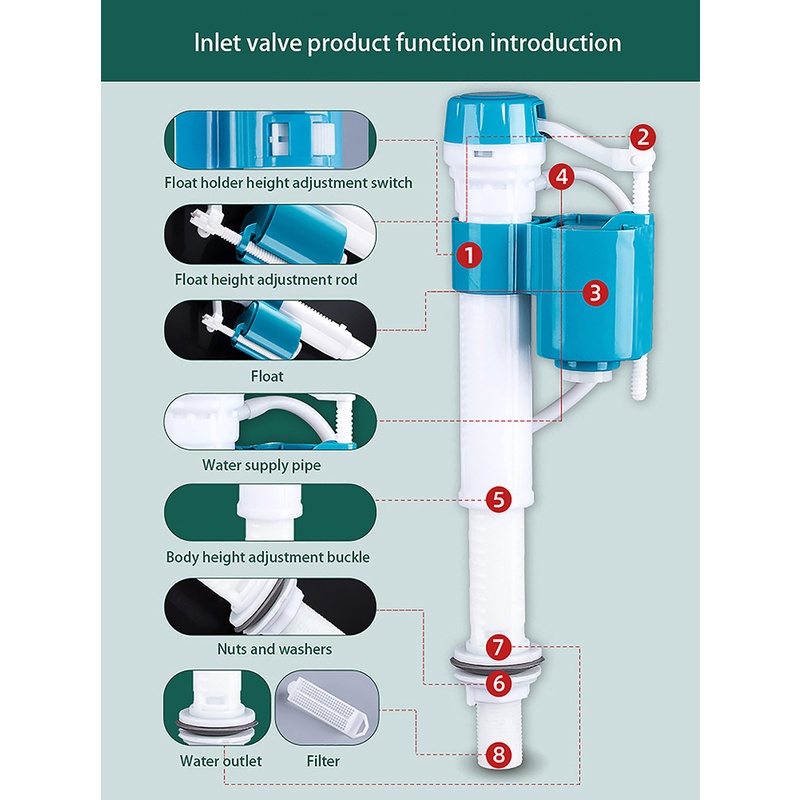 Inlet valve product function introduction

Float holder height adjustment switch

Float height adjustment rod

Float

Water supply pipe

Body height adjustment buckle

Nuts and washers

Water outlet

Filter

2

4

1

3

5

7

6

8