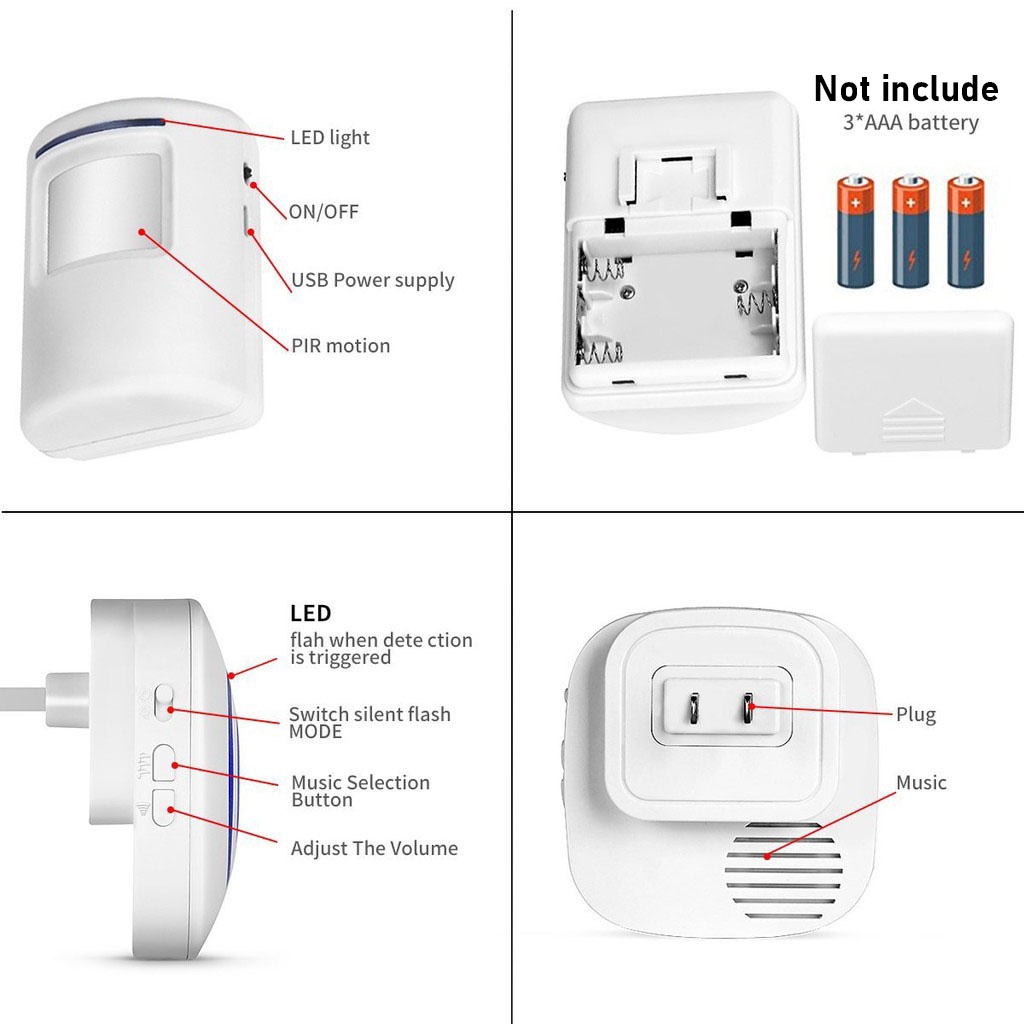 LED light

ON/OFF

USB Power supply

PIR motion

Not include
3*AAA battery

LED
flah when dete ction is triggered

Switch silent flash MODE

Music Selection Button

Adjust The Volume

Plug

Music