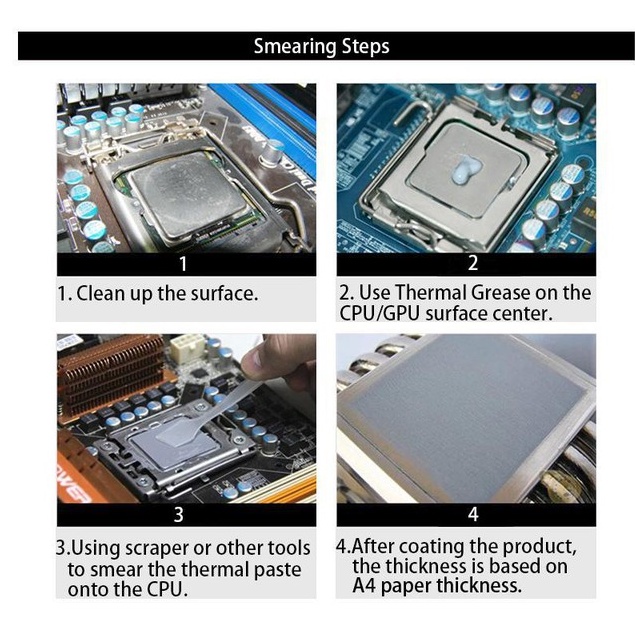 Smearing Steps

1

1. Clean up the surface.

2

2. Use Thermal Grease on the CPU/GPU surface center.

3

3.Using scraper or other tools to smear the thermal paste onto the CPU.

4

4.After coating the product, the thickness is based on A4 paper thickness.