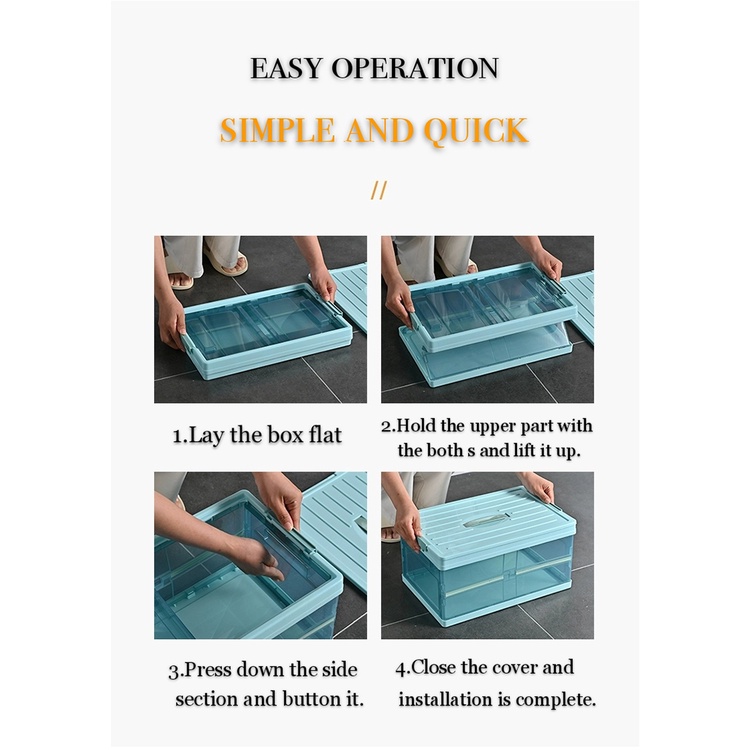 EASY OPERATION

SIMPLE AND QUICK

//

1.Lay the box flat

2.Hold the upper part with the both s and lift it up.

3.Press down the side section and button it.

4.Close the cover and installation is complete.