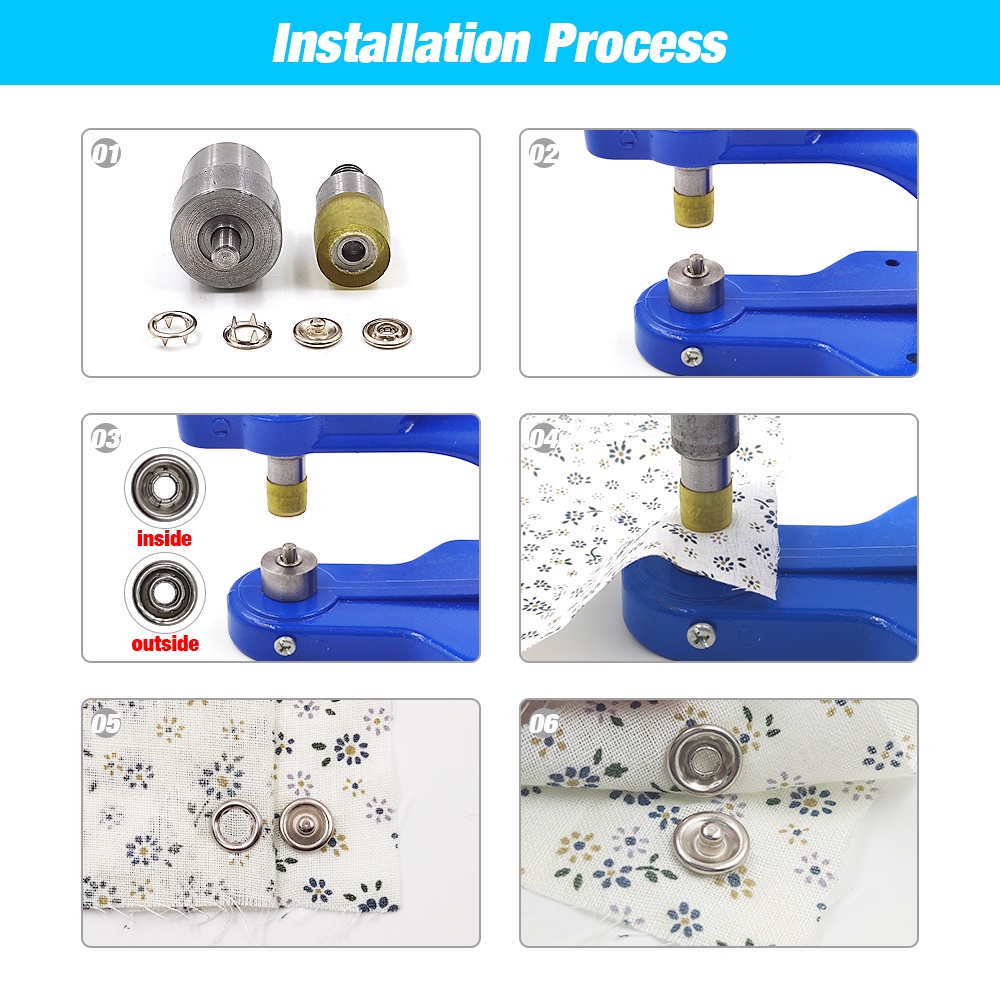 Installation Process

01

02

03

inside

outside

04

05

06