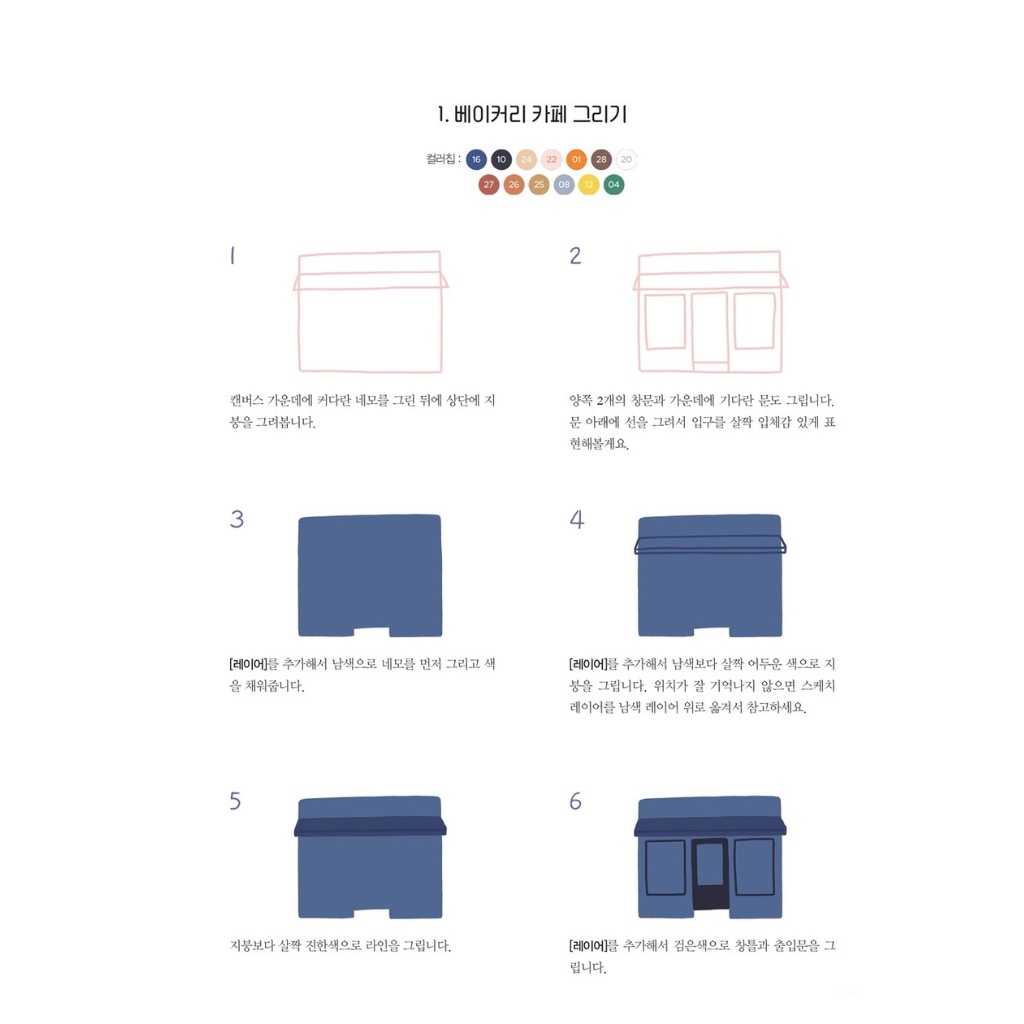 1. 베이커리 카페 그리기

컬러칩 : 16 10 24 22 01 28 20
27 26 25 08 12 04

1

캔버스 가운데에 커다란 네모를 그린 뒤에 상단에 지붕을 그려봅니다.

2

양쪽 2개의 창문과 가운데에 기다란 문도 그립니다. 문 아래에 선을 그려서 입구를 살짝 입체감 있게 표현해볼게요.

3

[레이어]를 추가해서 남색으로 네모를 먼저 그리고 색을 채워줍니다.

4

[레이어]를 추가해서 남색보다 살짝 어두운 색으로 지붕을 그립니다. 위치가 잘 기억나지 않으면 스케치 레이어를 남색 레이어 위로 옮겨서 참고하세요.

5

지붕보다 살짝 진한색으로 라인을 그립니다.

6

[레이어]를 추가해서 검은색으로 창틀과 출입문을 그립니다.