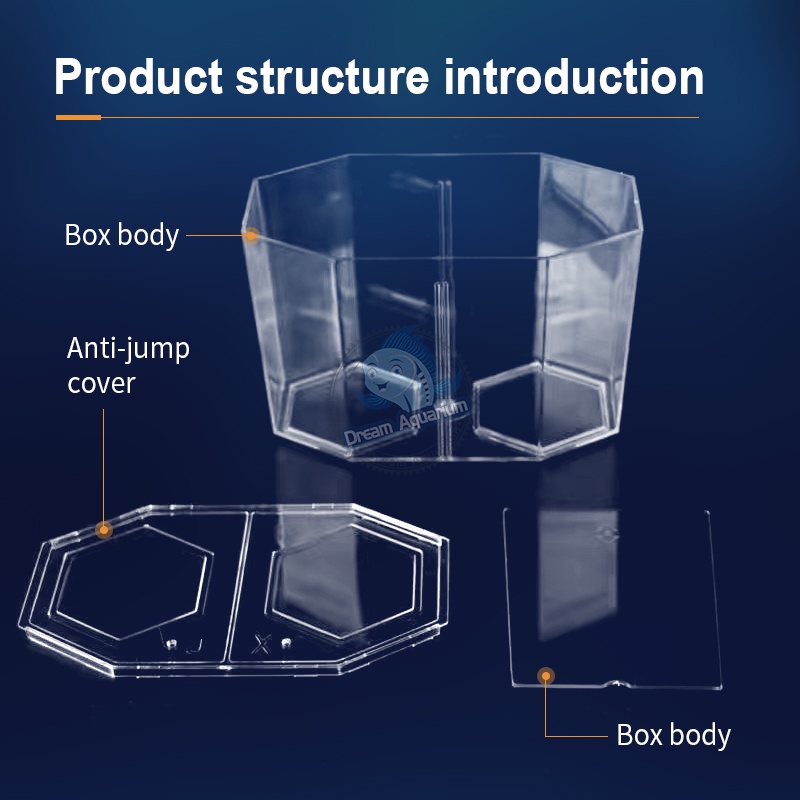 Product structure introduction

Box body

Anti-jump cover

Dream Aquarium

Box body