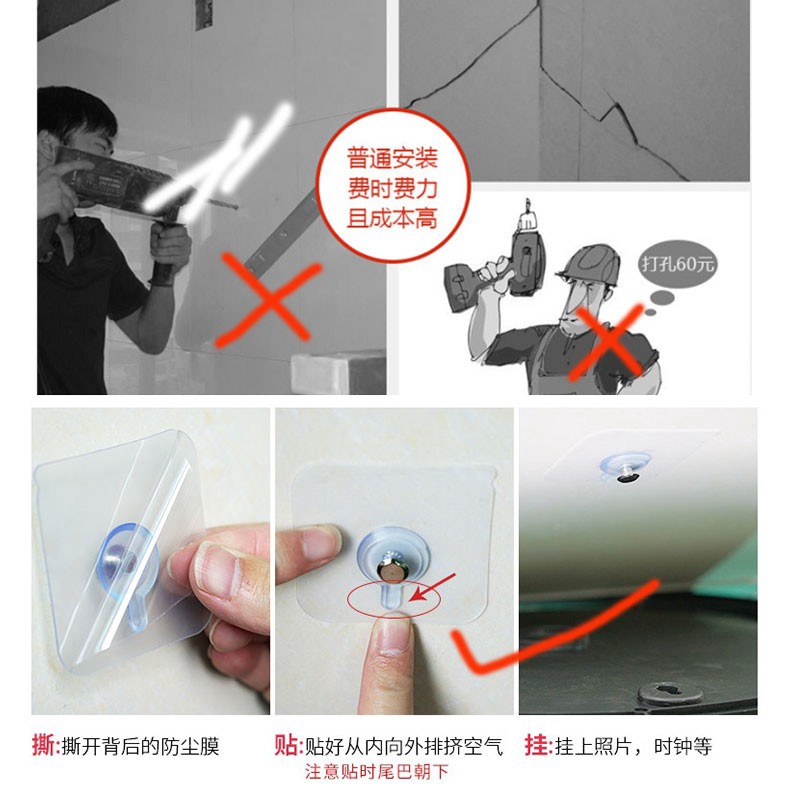 普通安装
费时费力
且成本高

打孔60元

撕:撕开背后的防尘膜

贴:贴好从内向外排挤空气
注意贴时尾巴朝下

挂:挂上照片，时钟等