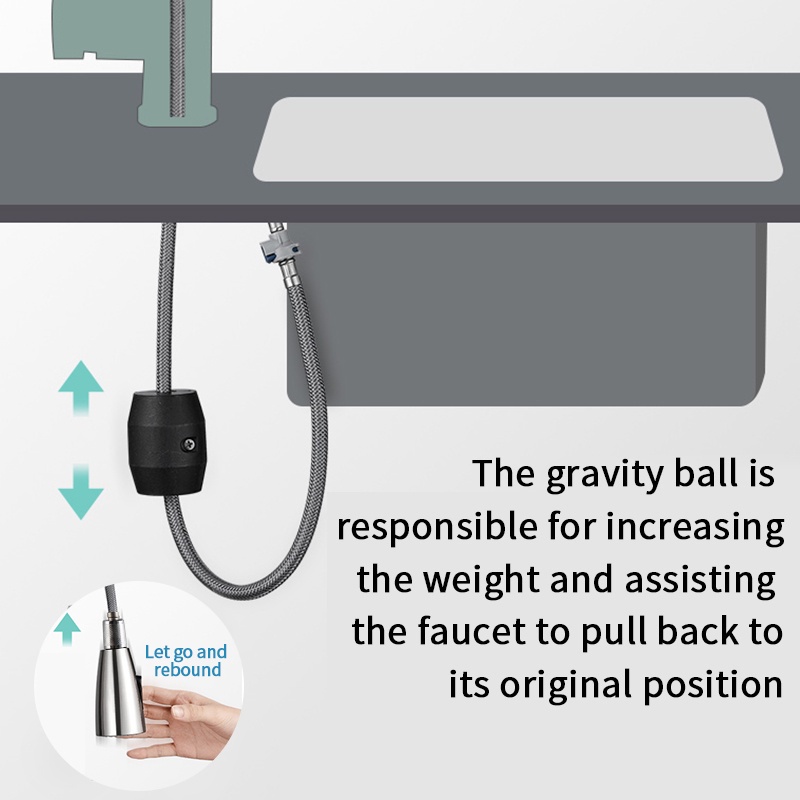 The gravity ball is responsible for increasing the weight and assisting the faucet to pull back to its original position

Let go and rebound