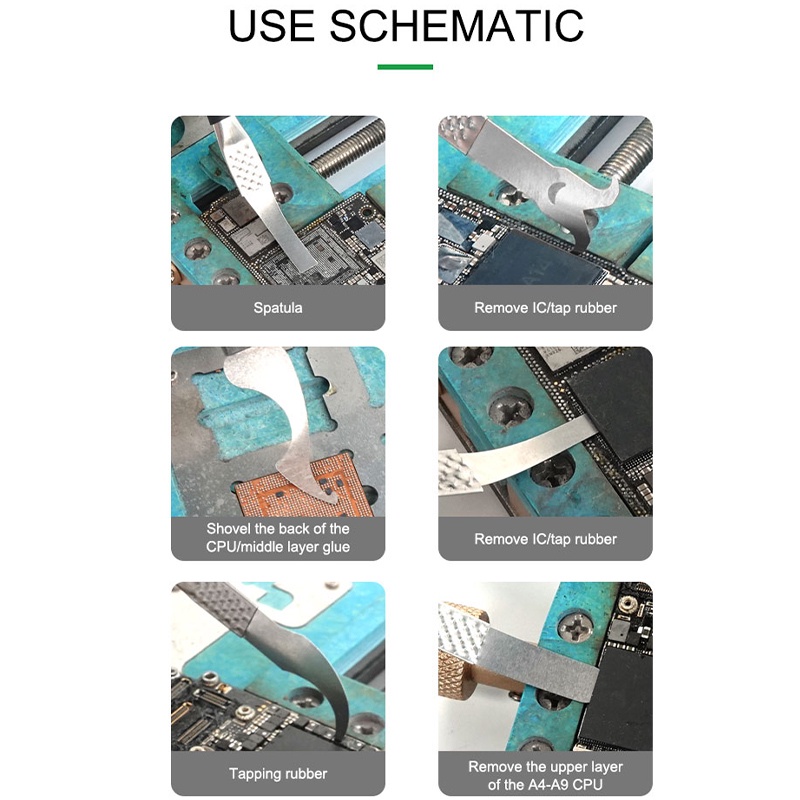 USE SCHEMATIC

Spatula

Remove IC/tap rubber

Shovel the back of the CPU/middle layer glue

Remove IC/tap rubber

Tapping rubber

Remove the upper layer of the A4-A9 CPU