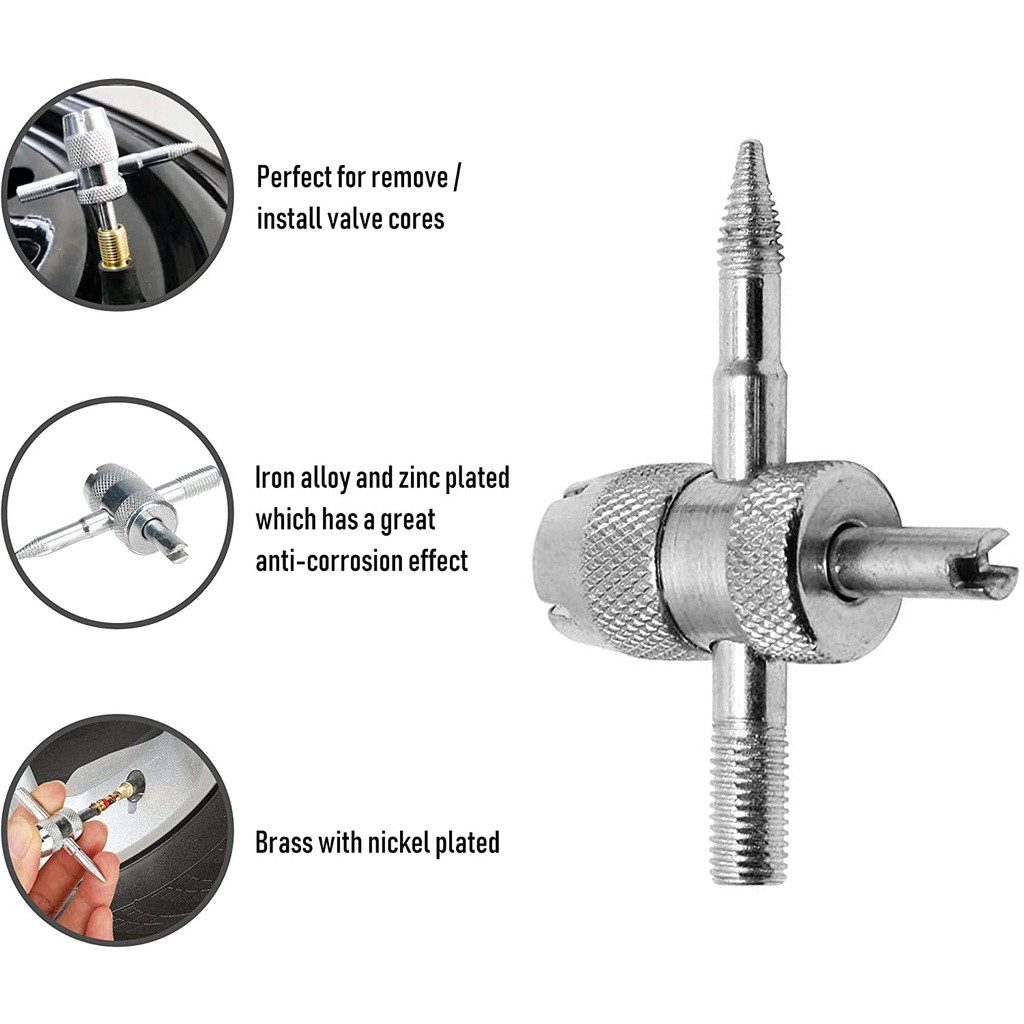 Perfect for remove / install valve cores

Iron alloy and zinc plated which has a great anti-corrosion effect

Brass with nickel plated