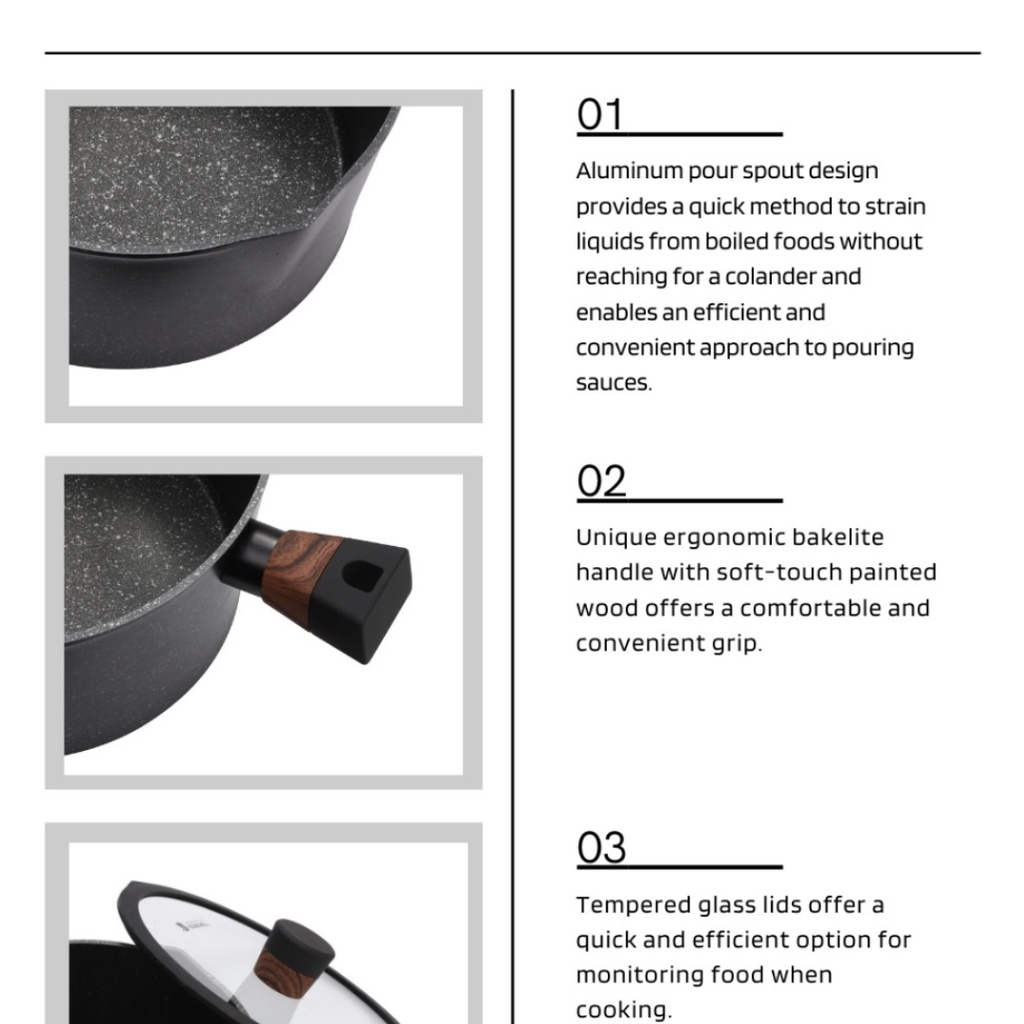 01

Aluminum pour spout design provides a quick method to strain liquids from boiled foods without reaching for a colander and enables an efficient and convenient approach to pouring sauces.

02

Unique ergonomic bakelite handle with soft-touch painted wood offers a comfortable and convenient grip.

03

Tempered glass lids offer a quick and efficient option for monitoring food when cooking.