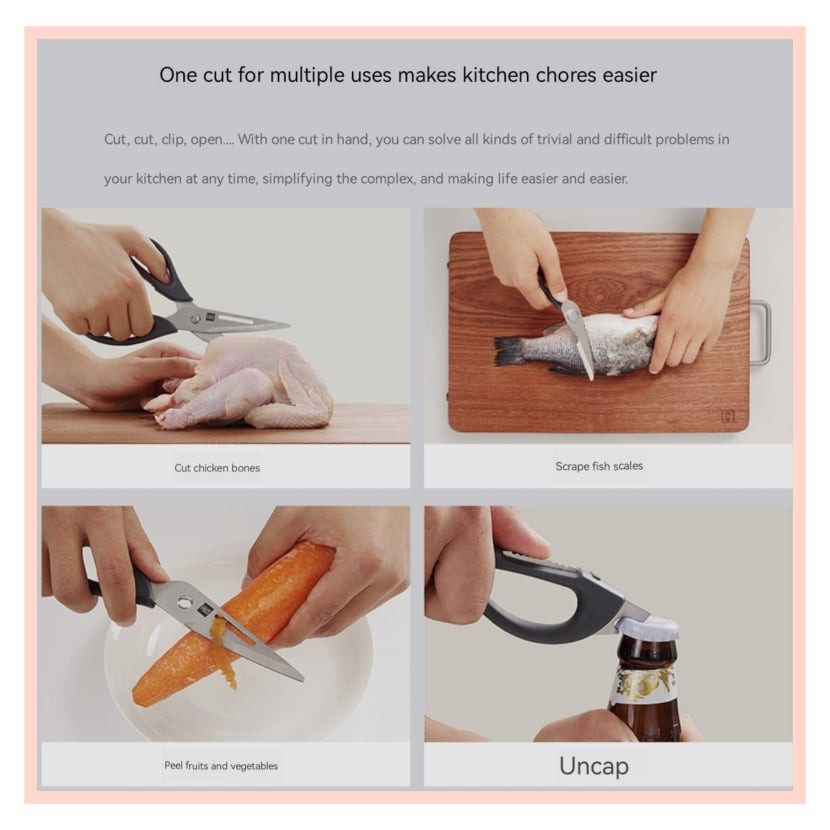 One cut for multiple uses makes kitchen chores easier

Cut, cut, clip, open.... With one cut in hand, you can solve all kinds of trivial and difficult problems in your kitchen at any time, simplifying the complex, and making life easier and easier.

Cut chicken bones

Scrape fish scales

Peel fruits and vegetables

Uncap