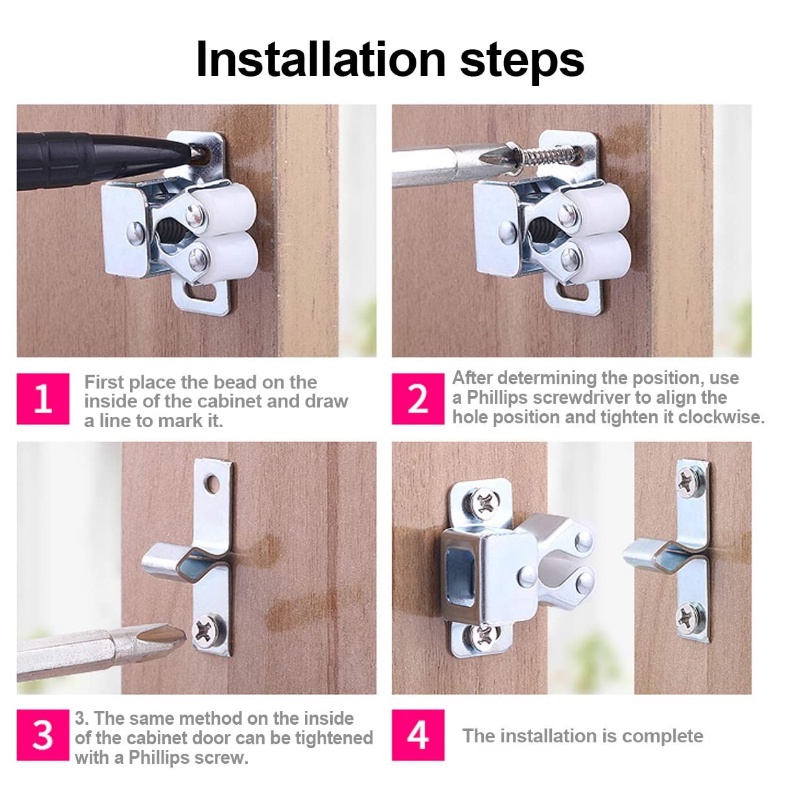 Installation steps

1 First place the bead on the inside of the cabinet and draw a line to mark it.

2 After determining the position, use a Phillips screwdriver to align the hole position and tighten it clockwise.

3 3. The same method on the inside of the cabinet door can be tightened with a Phillips screw.

4 The installation is complete