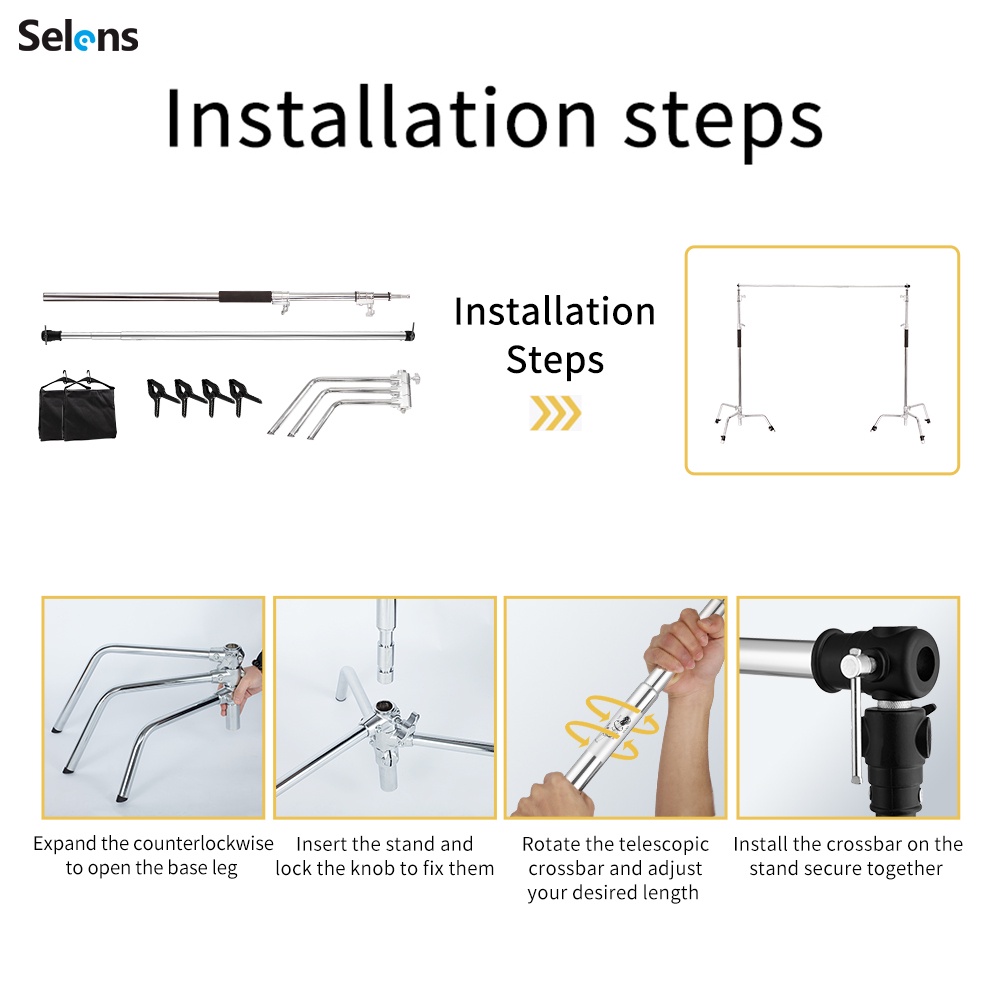 Selens

Installation steps

Installation Steps

Expand the counterlockwise to open the base leg

Insert the stand and lock the knob to fix them

Rotate the telescopic crossbar and adjust your desired length

Install the crossbar on the stand secure together