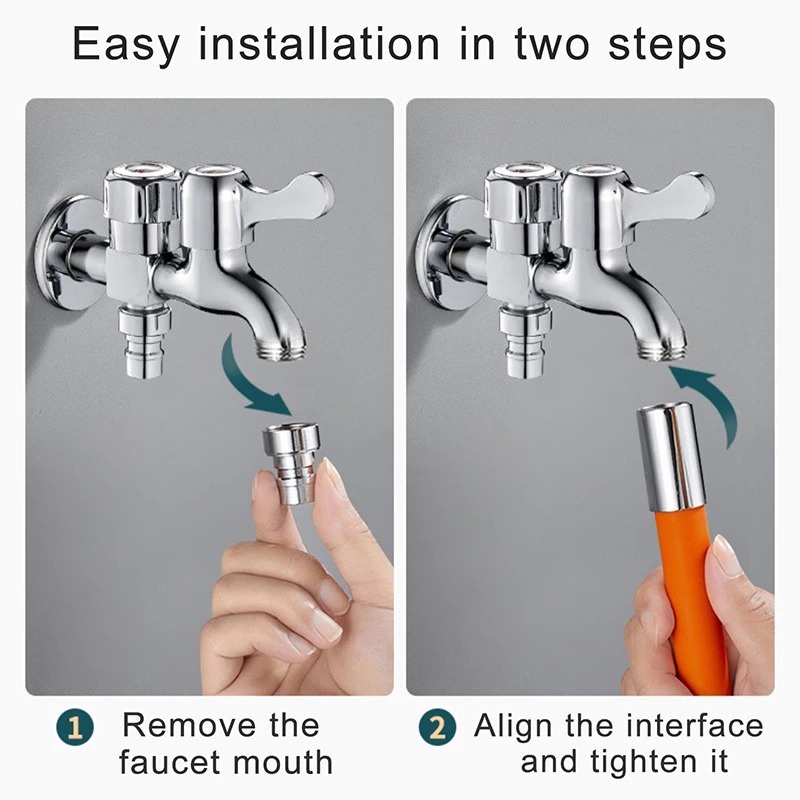 Easy installation in two steps

1 Remove the faucet mouth

2 Align the interface and tighten it