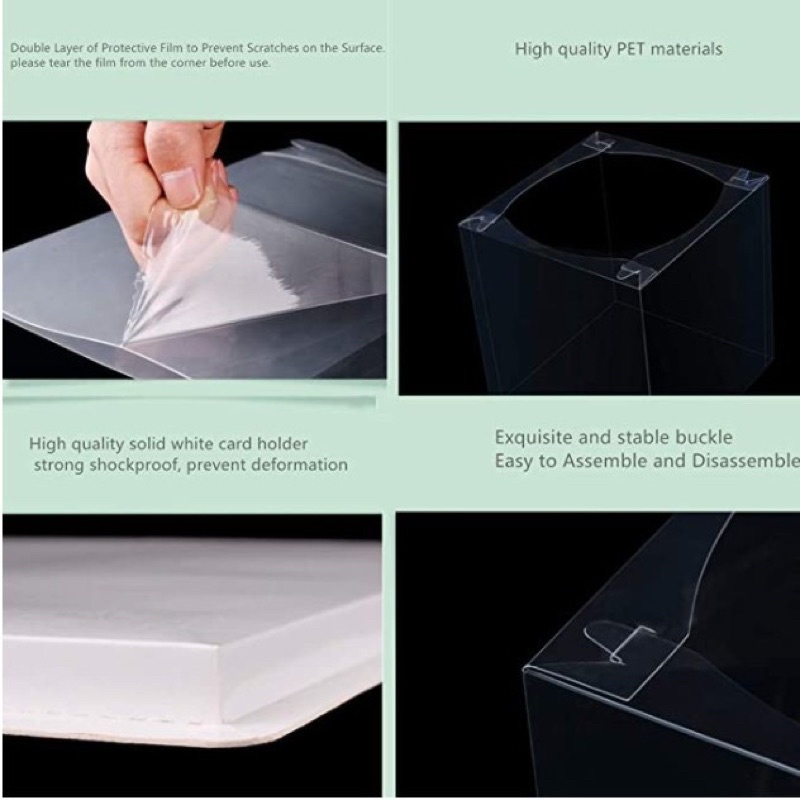 Double Layer of Protective Film to Prevent Scratches on the Surface. please tear the film from the corner before use.

High quality PET materials

High quality solid white card holder strong shockproof, prevent deformation

Exquisite and stable buckle
Easy to Assemble and Disassemble