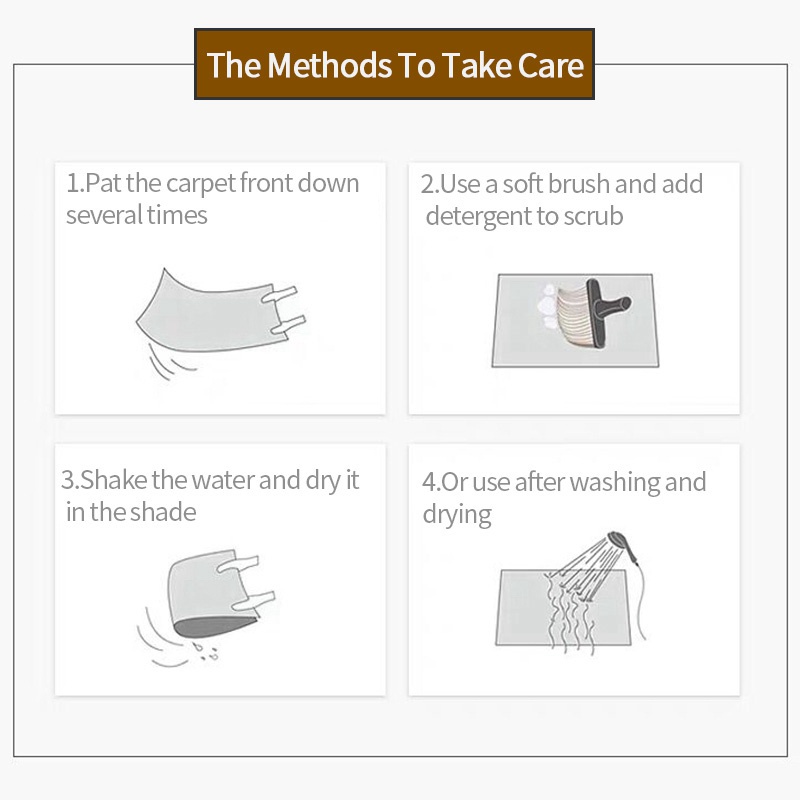 The Methods To Take Care

1.Pat the carpet front down several times

2.Use a soft brush and add detergent to scrub

3.Shake the water and dry it in the shade

4.Or use after washing and drying