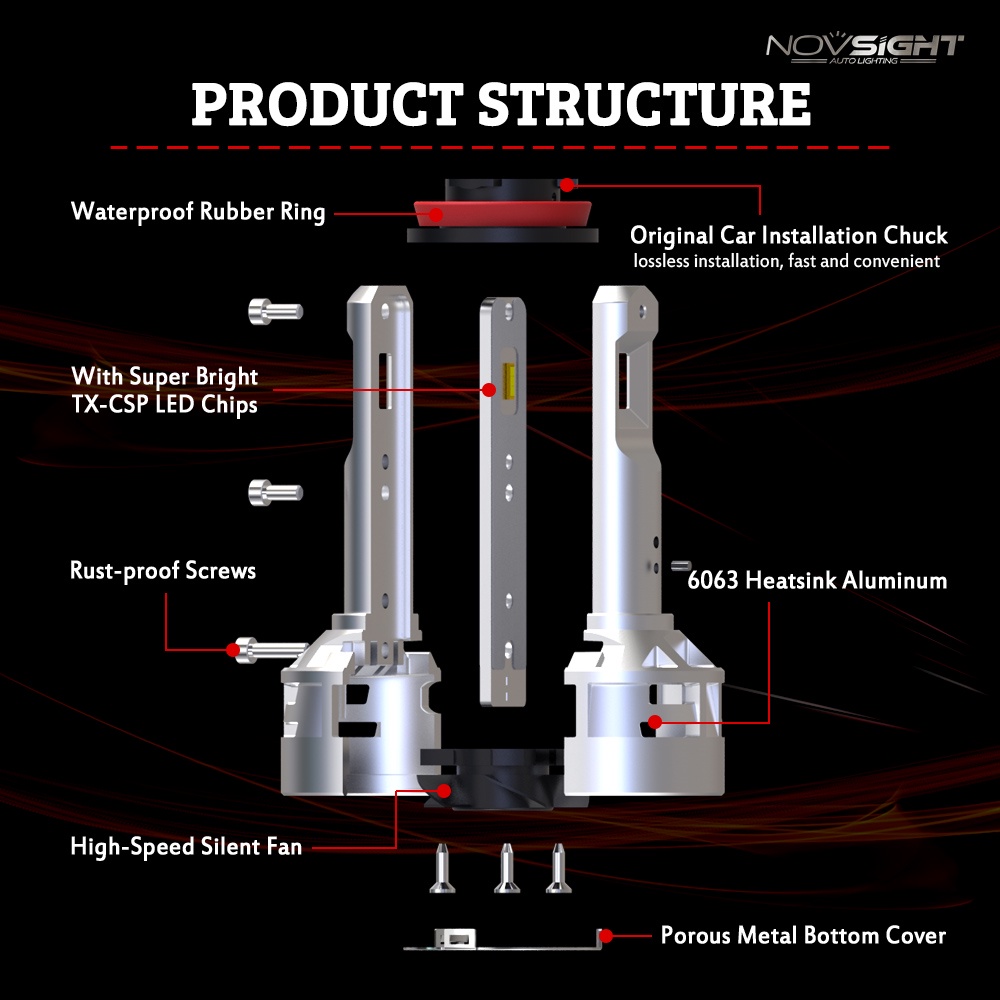 NOVSIGHT
AUTO LIGHTING

PRODUCT STRUCTURE

Waterproof Rubber Ring

Original Car Installation Chuck
lossless installation, fast and convenient

With Super Bright
TX-CSP LED Chips

Rust-proof Screws

6063 Heatsink Aluminum

High-Speed Silent Fan

Porous Metal Bottom Cover