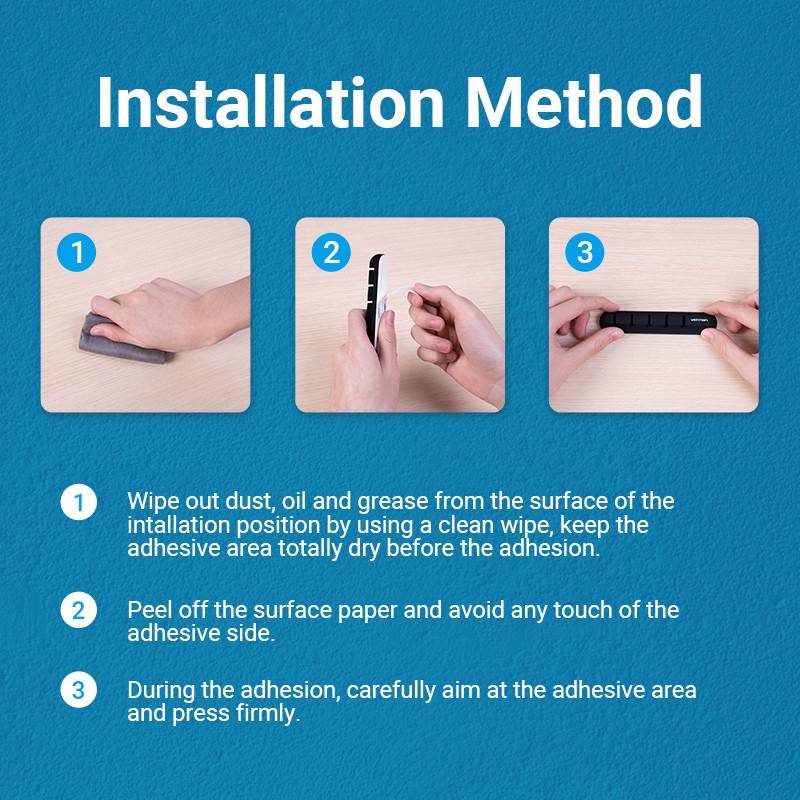 Installation Method

1

2

3

VENTION

1 Wipe out dust, oil and grease from the surface of the intallation position by using a clean wipe, keep the adhesive area totally dry before the adhesion.

2 Peel off the surface paper and avoid any touch of the adhesive side.

3 During the adhesion, carefully aim at the adhesive area and press firmly.