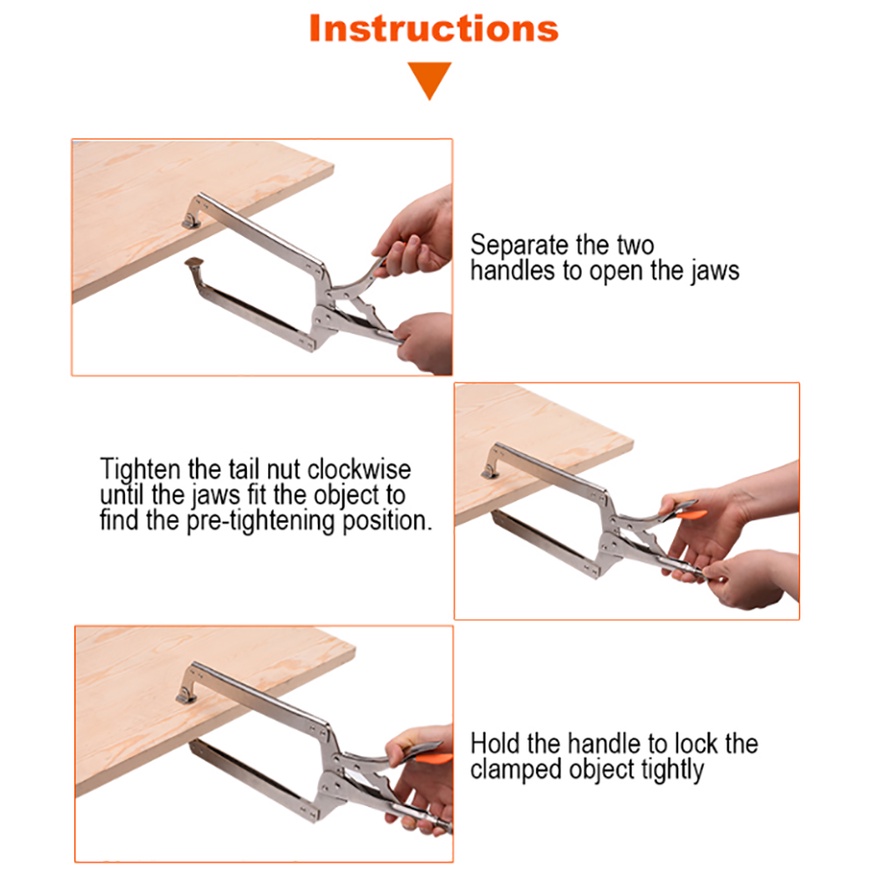 Instructions

Separate the two handles to open the jaws

Tighten the tail nut clockwise until the jaws fit the object to find the pre-tightening position.

Hold the handle to lock the clamped object tightly