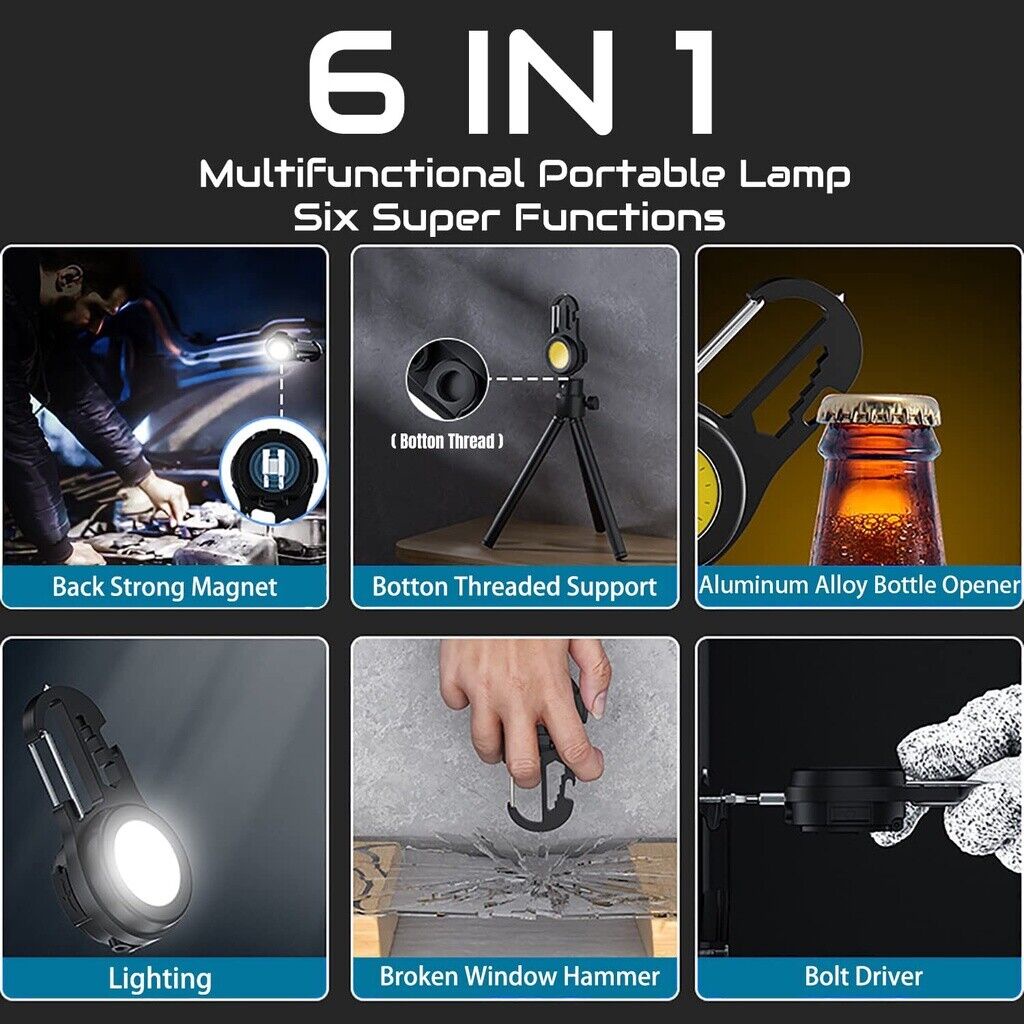 6 IN 1

Multifunctional Portable Lamp
Six Super Functions

Back Strong Magnet

( Botton Thread )

Botton Threaded Support

Aluminum Alloy Bottle Opener

Lighting

Broken Window Hammer

Bolt Driver