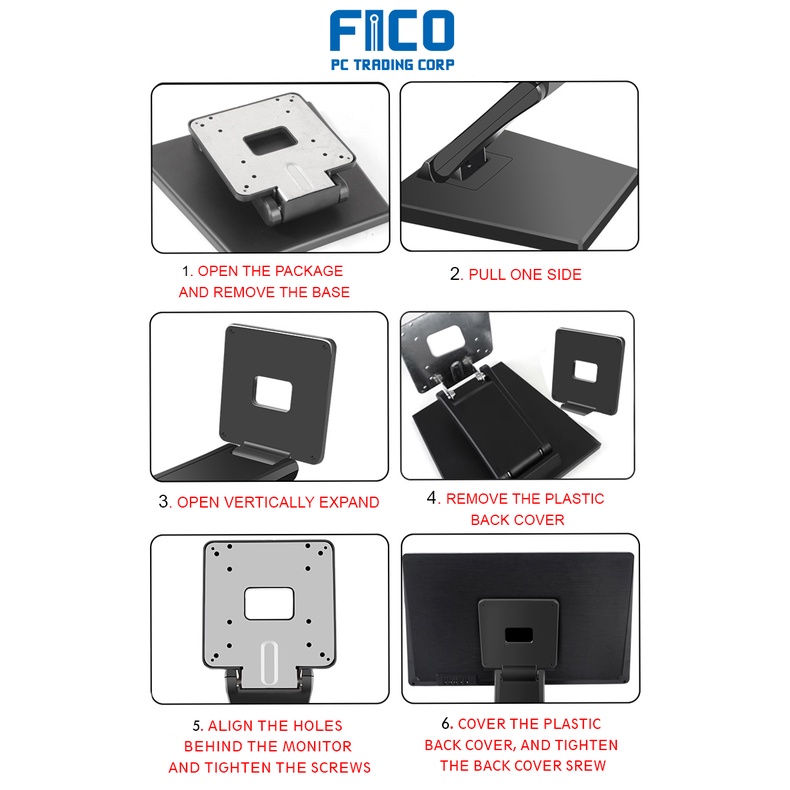 FICO
PC TRADING CORP

1. OPEN THE PACKAGE AND REMOVE THE BASE

2. PULL ONE SIDE

3. OPEN VERTICALLY EXPAND

4. REMOVE THE PLASTIC BACK COVER

5. ALIGN THE HOLES BEHIND THE MONITOR AND TIGHTEN THE SCREWS

6. COVER THE PLASTIC BACK COVER, AND TIGHTEN THE BACK COVER SREW