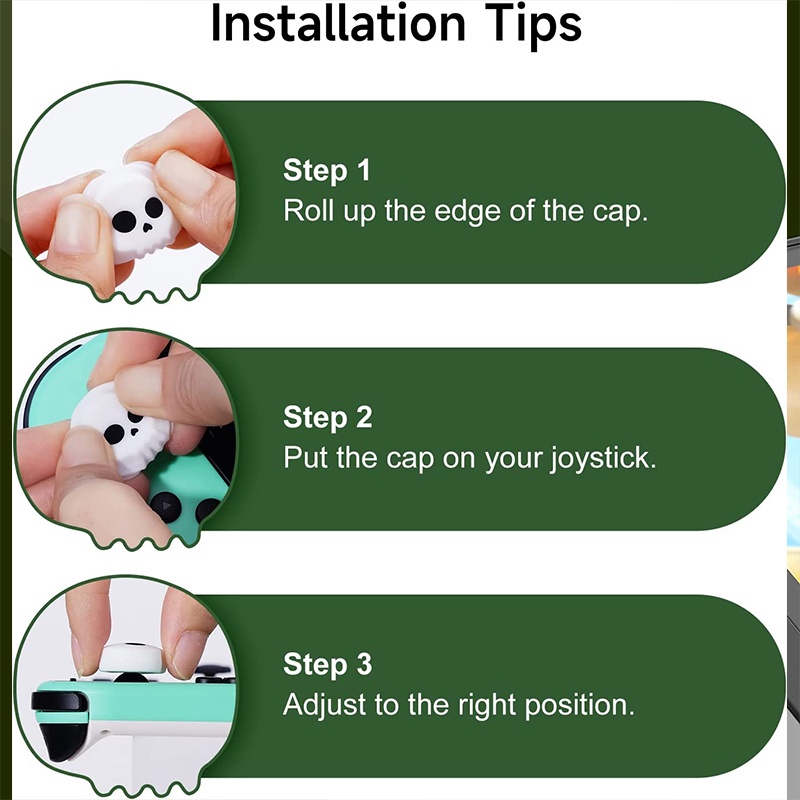 Installation Tips

Step 1
Roll up the edge of the cap.

Step 2
Put the cap on your joystick.

Step 3
Adjust to the right position.