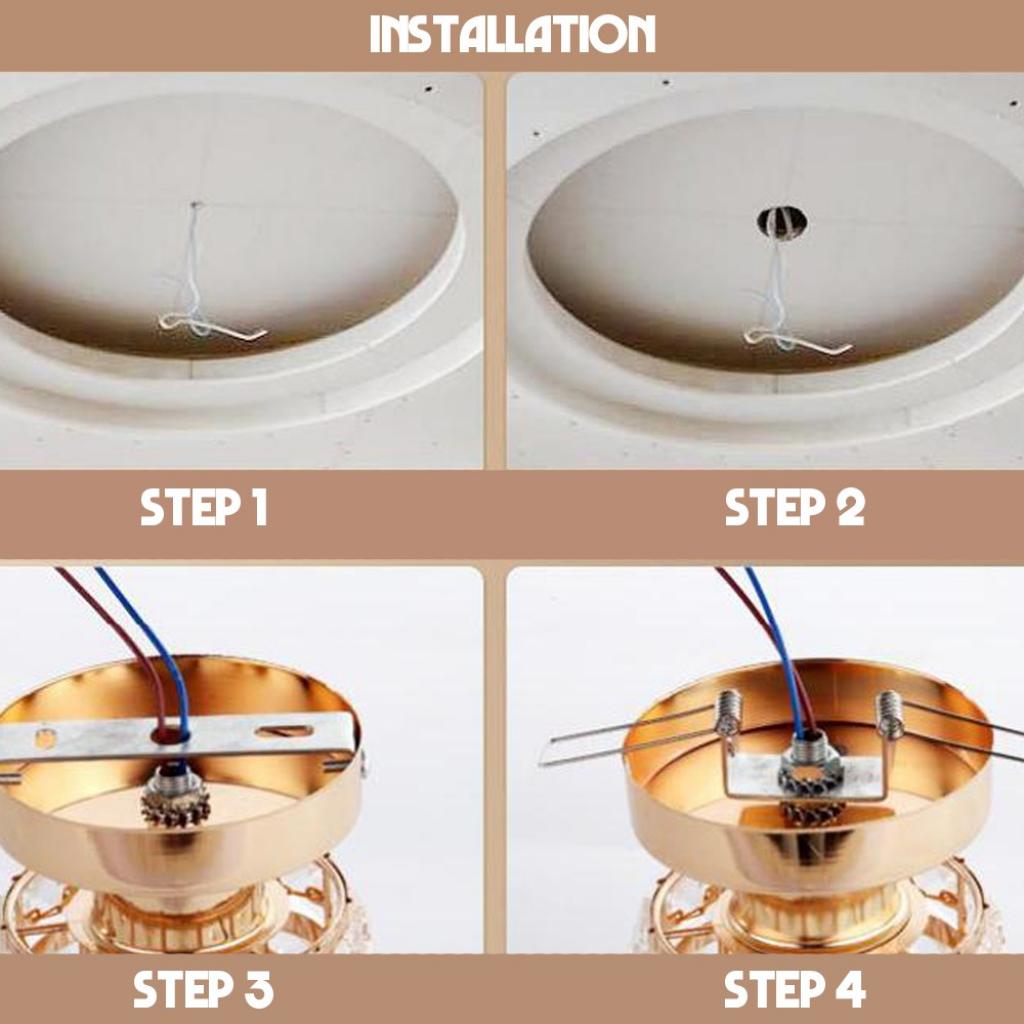 INSTALLATION

STEP 1

STEP 2

STEP 3

STEP 4