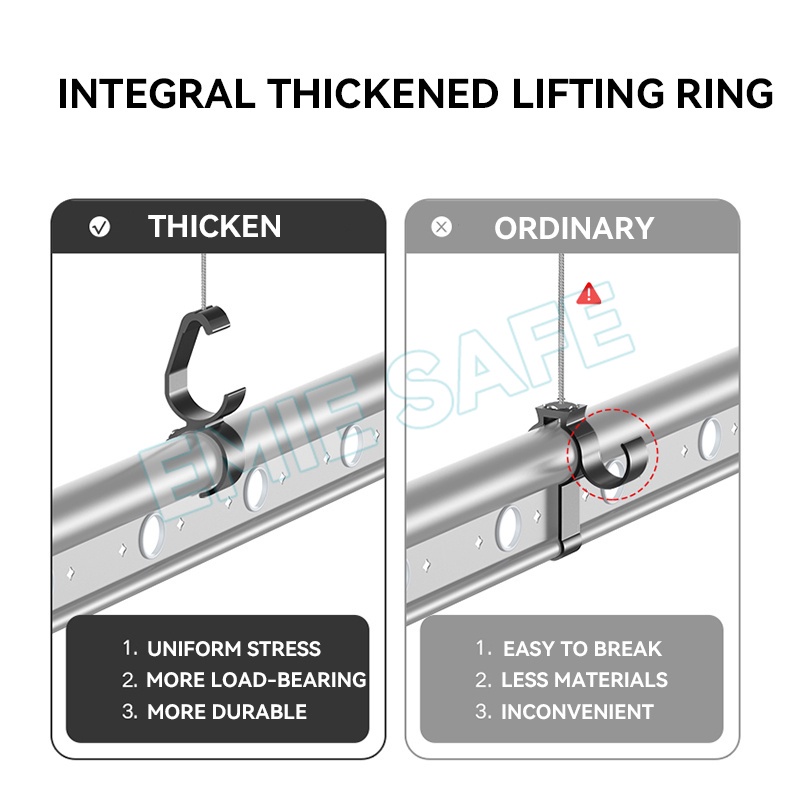 INTEGRAL THICKENED LIFTING RING

THICKEN

1. UNIFORM STRESS
2. MORE LOAD-BEARING
3. MORE DURABLE

ORDINARY

1. EASY TO BREAK
2. LESS MATERIALS
3. INCONVENIENT

EMIE SAFE