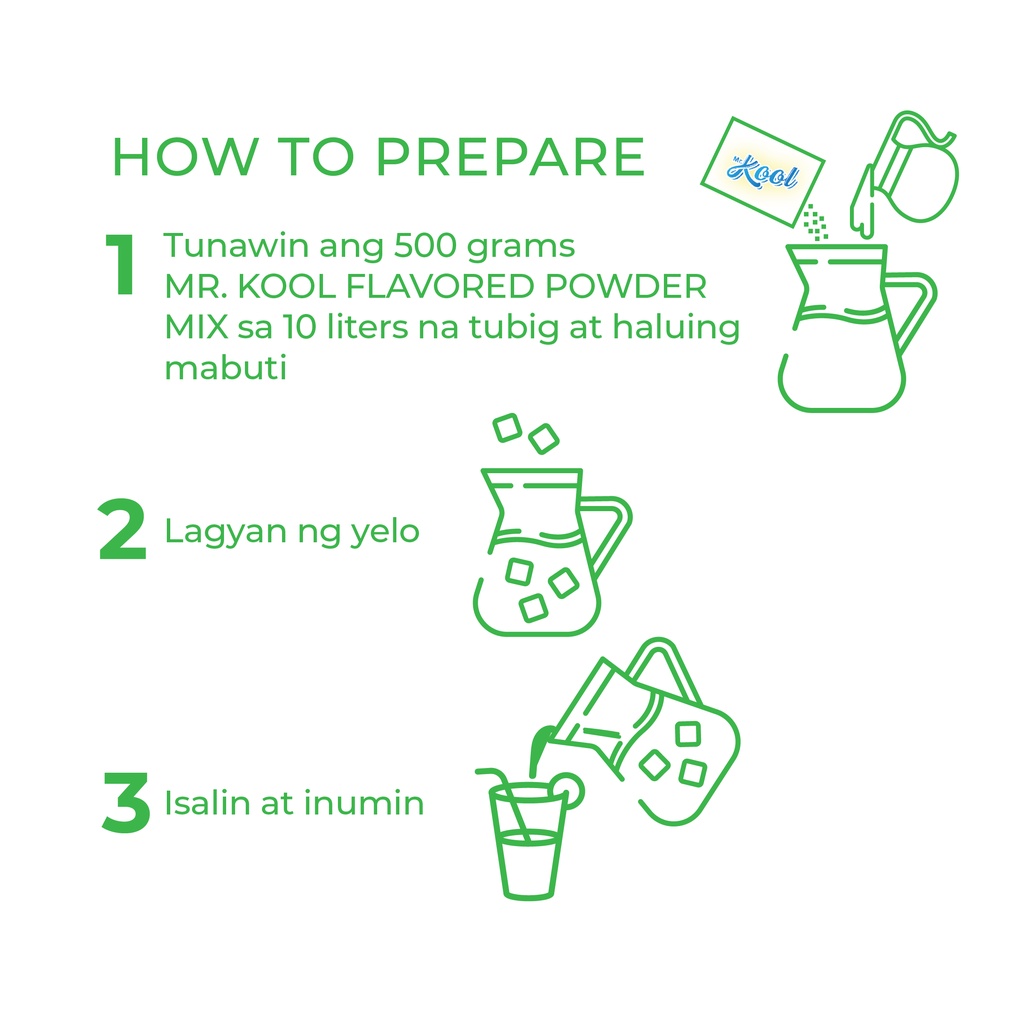 HOW TO PREPARE

Mr. Kool

1 Tunawin ang 500 grams MR. KOOL FLAVORED POWDER MIX sa 10 liters na tubig at haluing mabuti

2 Lagyan ng yelo

3 Isalin at inumin