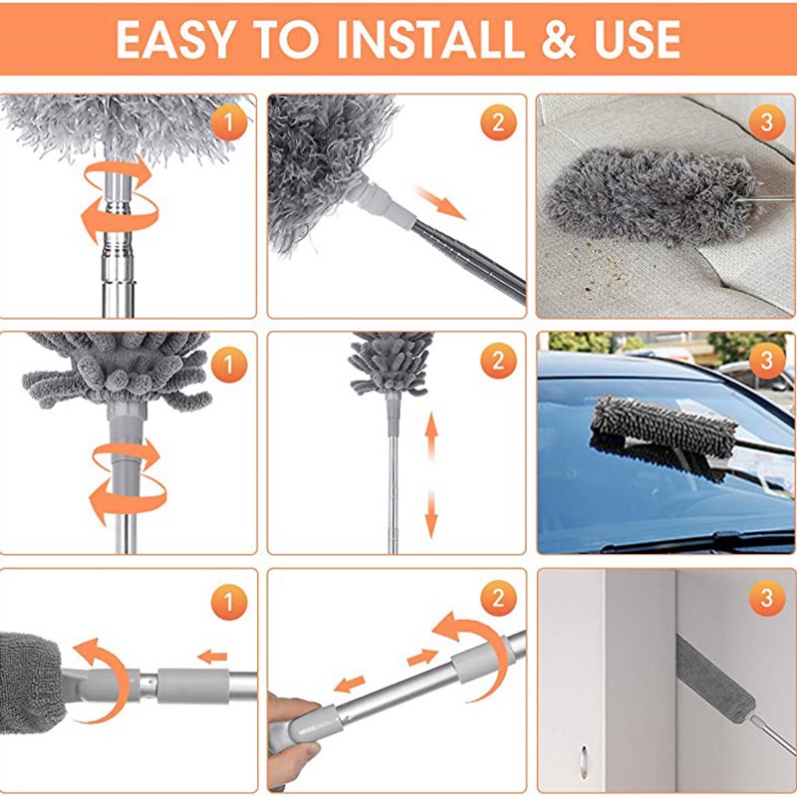 EASY TO INSTALL & USE

1

2

3

1

2

3

1

2

3