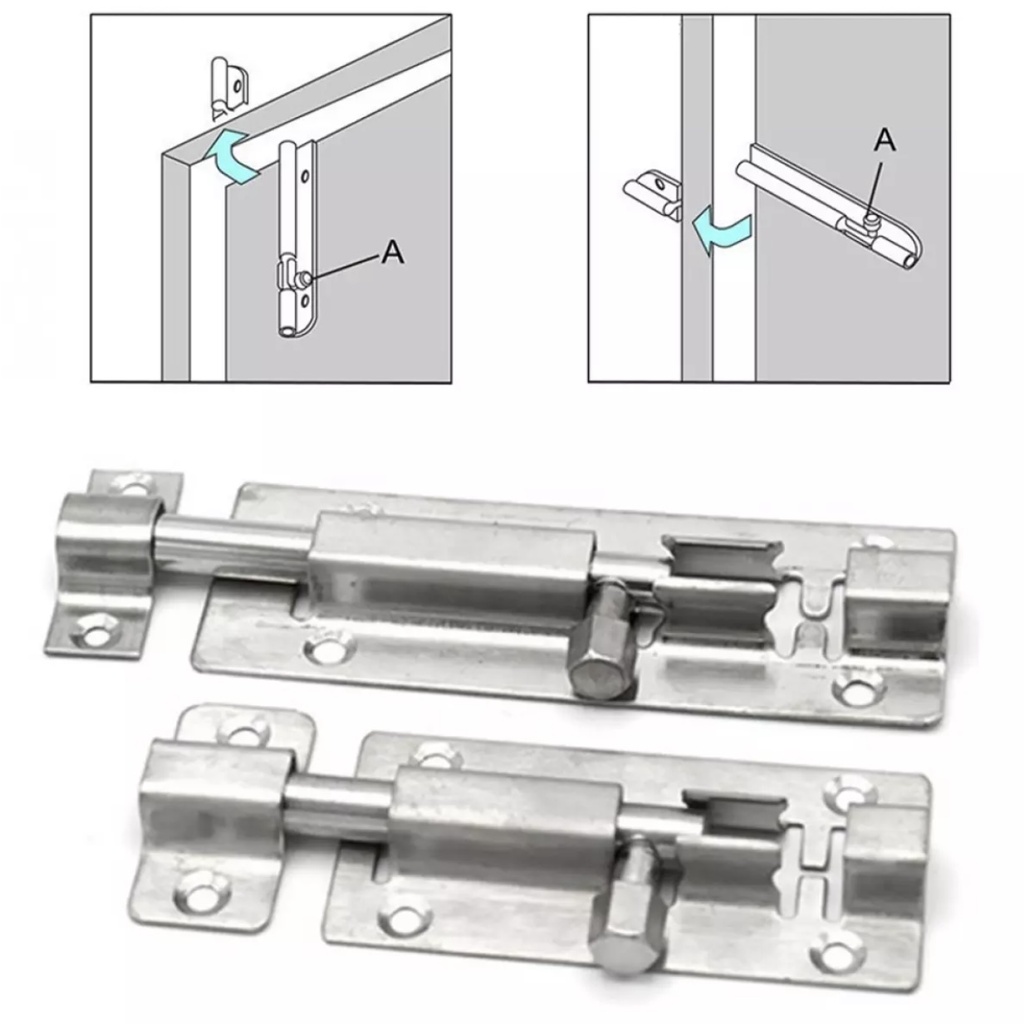 A

A