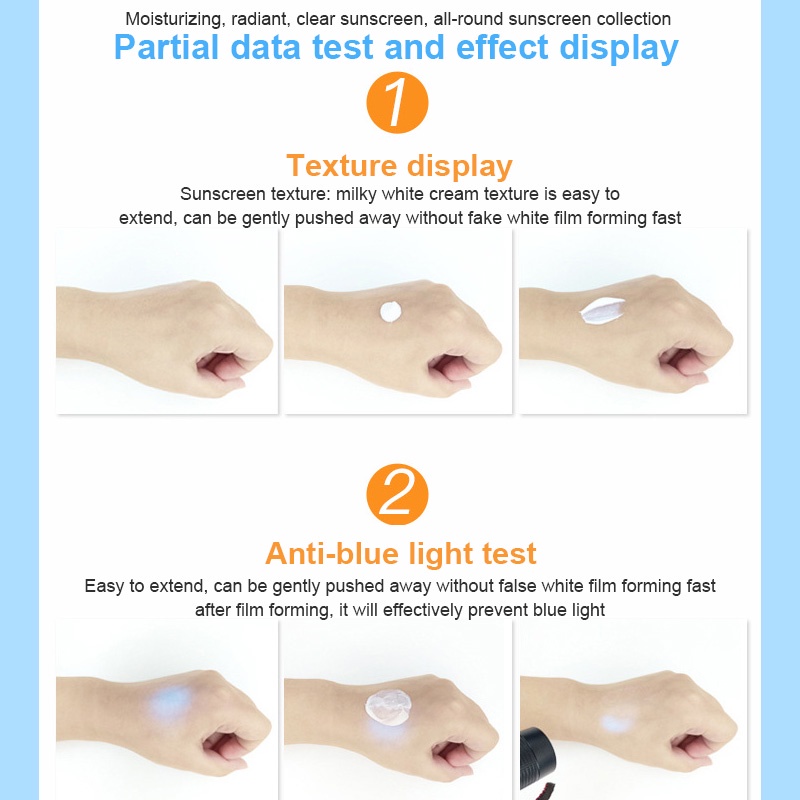 Moisturizing, radiant, clear sunscreen, all-round sunscreen collection

Partial data test and effect display

1

Texture display

Sunscreen texture: milky white cream texture is easy to extend, can be gently pushed away without fake white film forming fast

2

Anti-blue light test

Easy to extend, can be gently pushed away without false white film forming fast after film forming, it will effectively prevent blue light