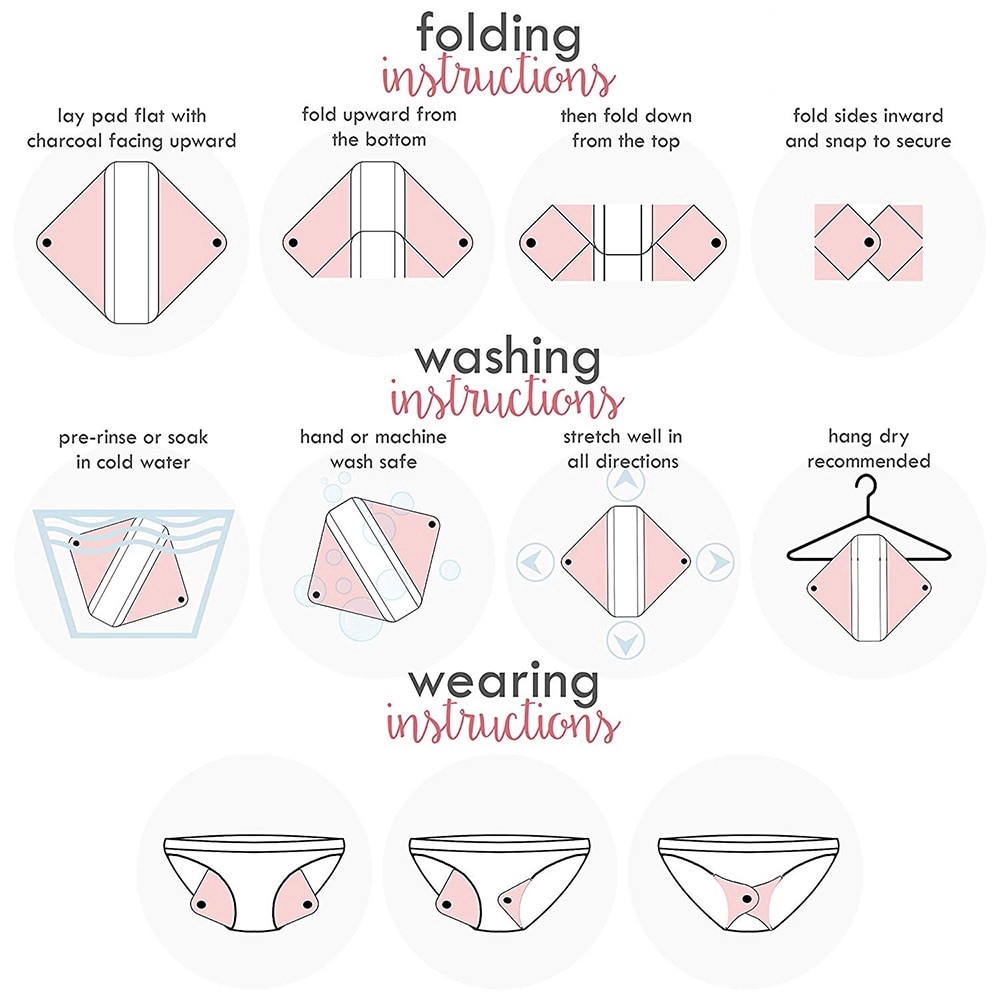 folding
instructions

lay pad flat with charcoal facing upward

fold upward from the bottom

then fold down from the top

fold sides inward and snap to secure

washing
instructions

pre-rinse or soak in cold water

hand or machine wash safe

stretch well in all directions

hang dry recommended

wearing
instructions