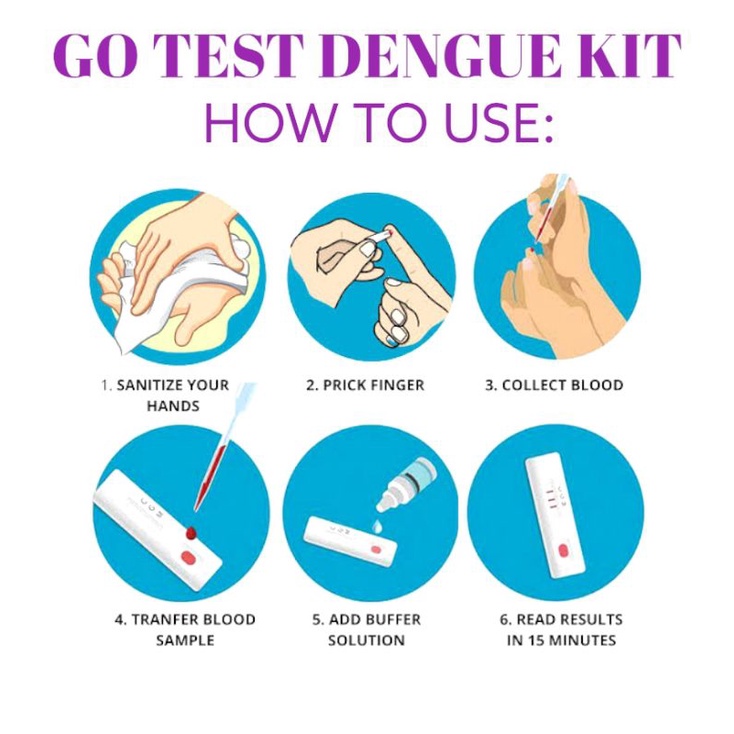 GO TEST DENGUE KIT
HOW TO USE:

1. SANITIZE YOUR HANDS

2. PRICK FINGER

3. COLLECT BLOOD

4. TRANFER BLOOD SAMPLE

5. ADD BUFFER SOLUTION

6. READ RESULTS IN 15 MINUTES