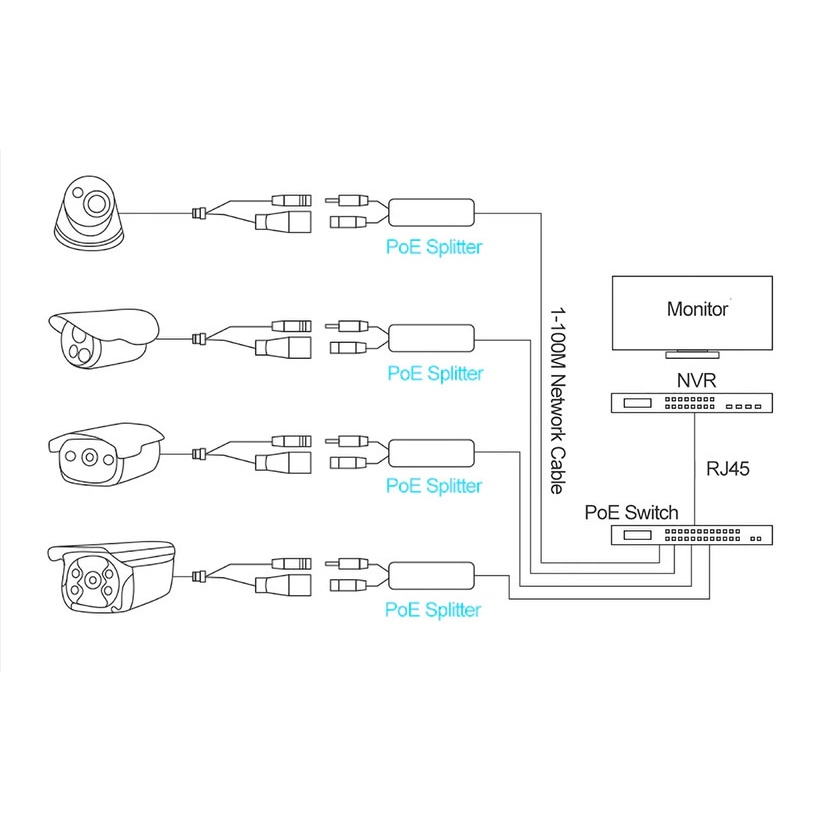 PoE Splitter

PoE Splitter

PoE Splitter

PoE Splitter

1-100M Network Cable

Monitor

NVR

RJ45

PoE Switch