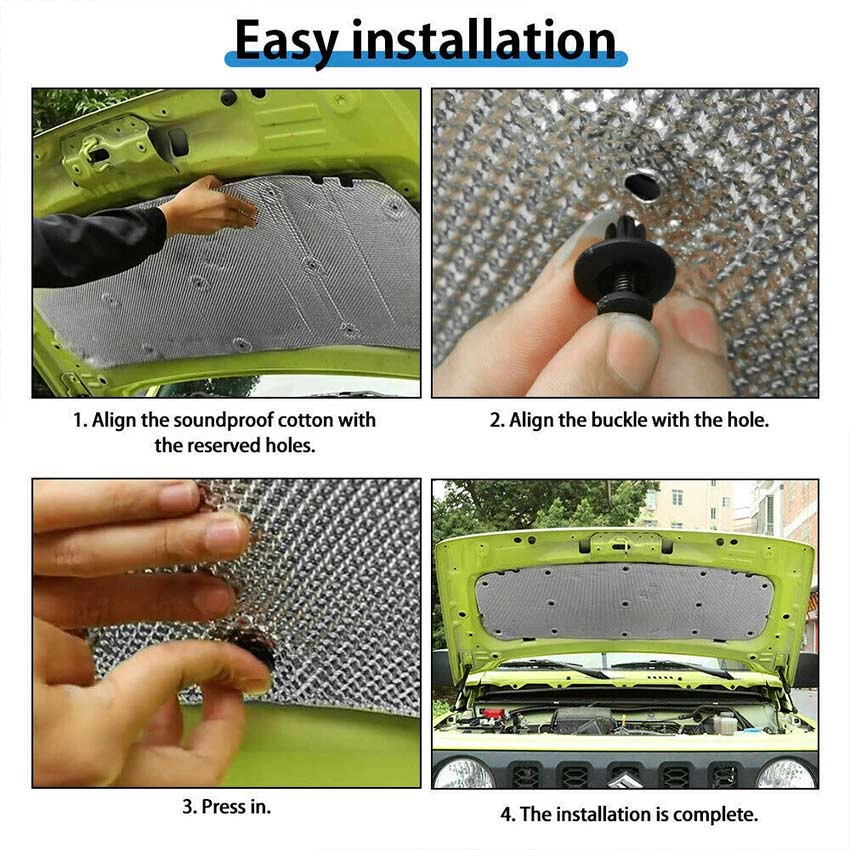 Easy installation

1. Align the soundproof cotton with the reserved holes.

2. Align the buckle with the hole.

3. Press in.

4. The installation is complete.