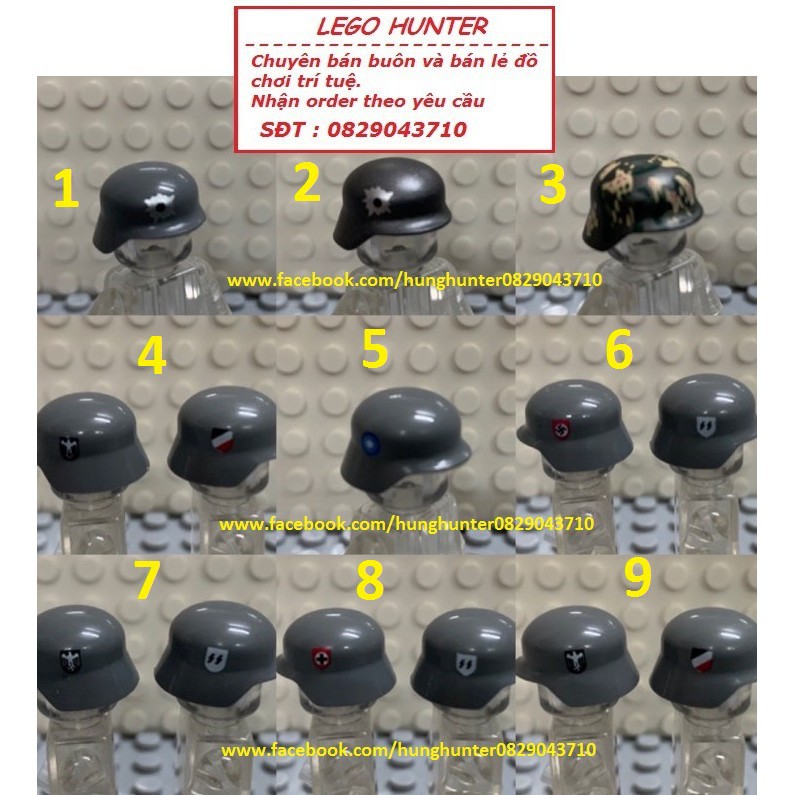 LEGO HUNTER

Chuyên bán buôn và bán lẻ đồ chơi trí tuệ.
Nhận order theo yêu cầu
SĐT : 0829043710

1
2
3

www.facebook.com/hunghunter0829043710

4
5
6

www.facebook.com/hunghunter0829043710

7
8
9

www.facebook.com/hunghunter0829043710