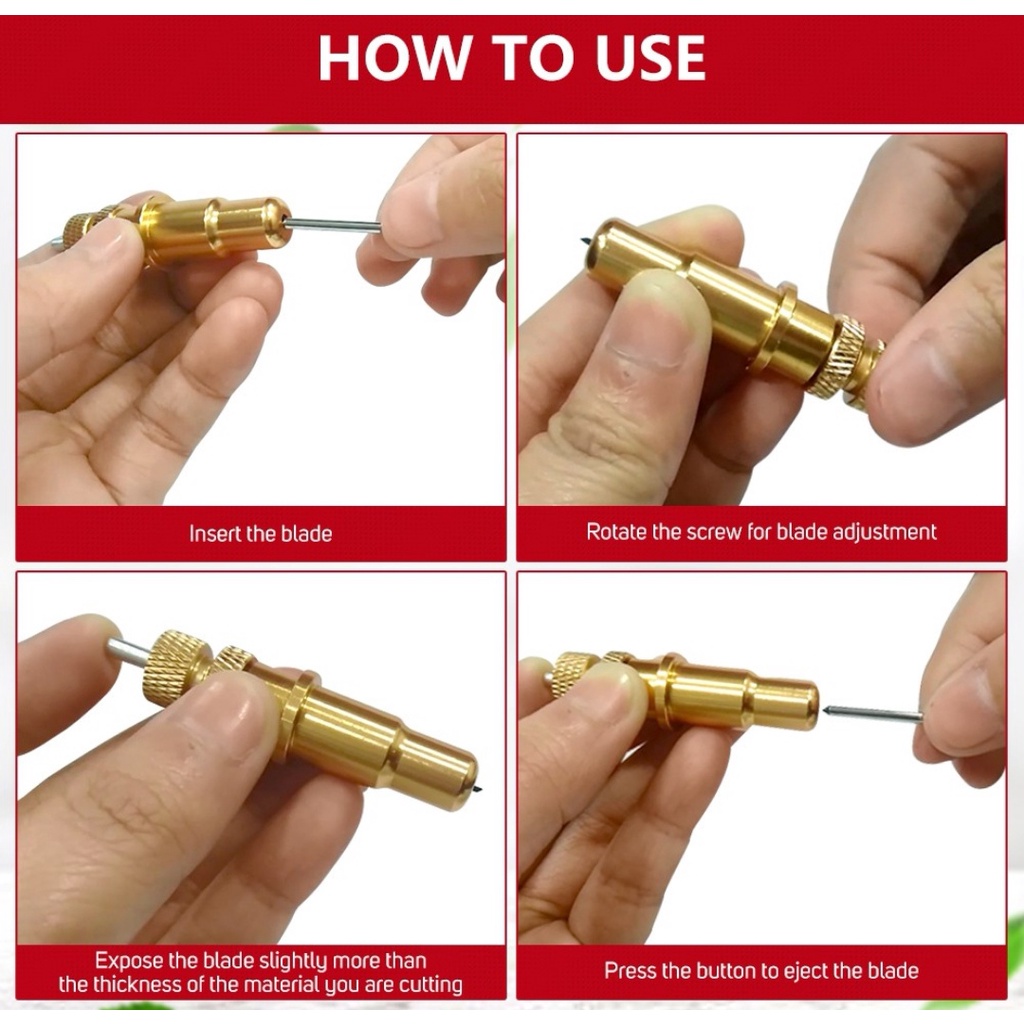 HOW TO USE

Insert the blade

Rotate the screw for blade adjustment

Expose the blade slightly more than the thickness of the material you are cutting

Press the button to eject the blade