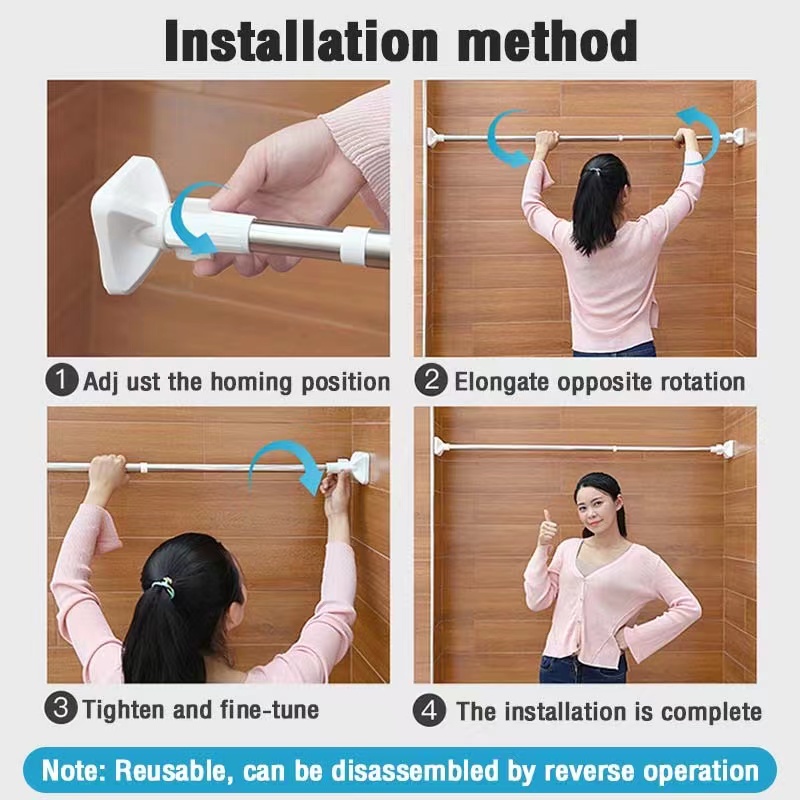 Installation method

1 Adj ust the homing position

2 Elongate opposite rotation

3 Tighten and fine-tune

4 The installation is complete

Note: Reusable, can be disassembled by reverse operation