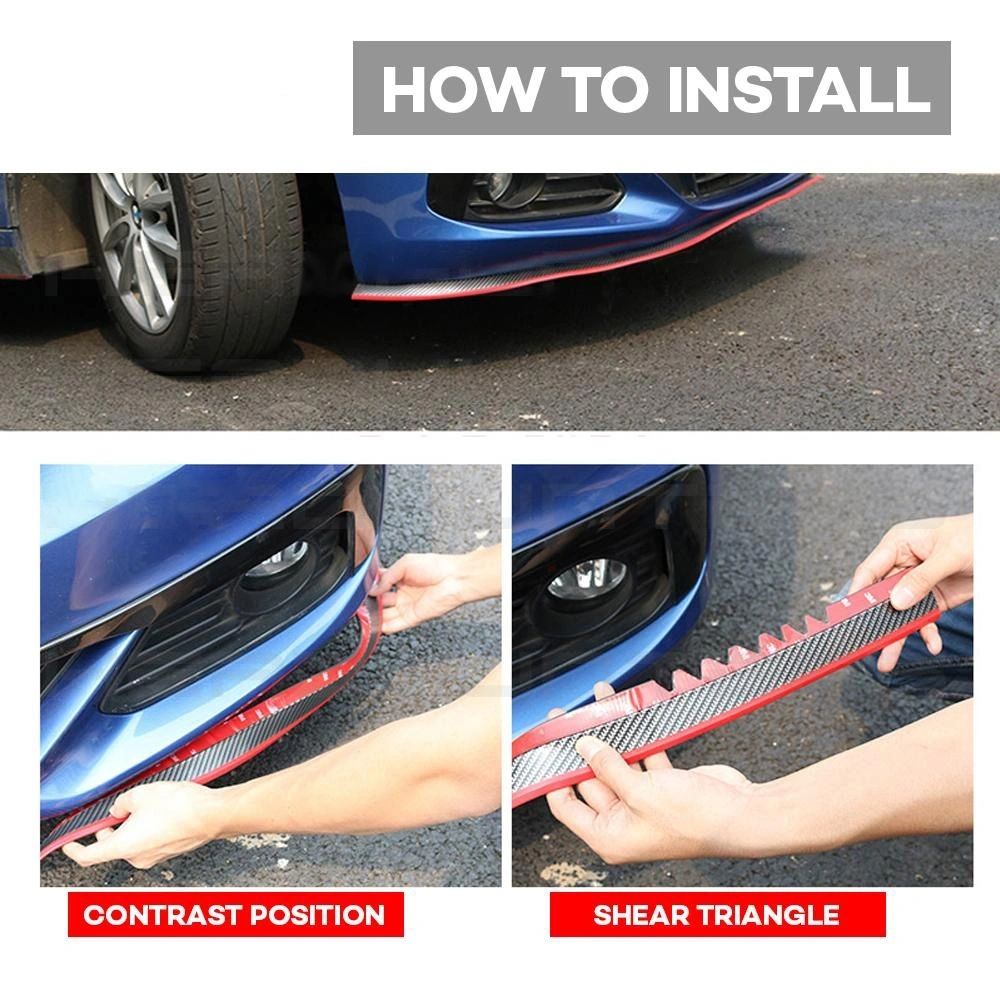 HOW TO INSTALL

CONTRAST POSITION

SHEAR TRIANGLE