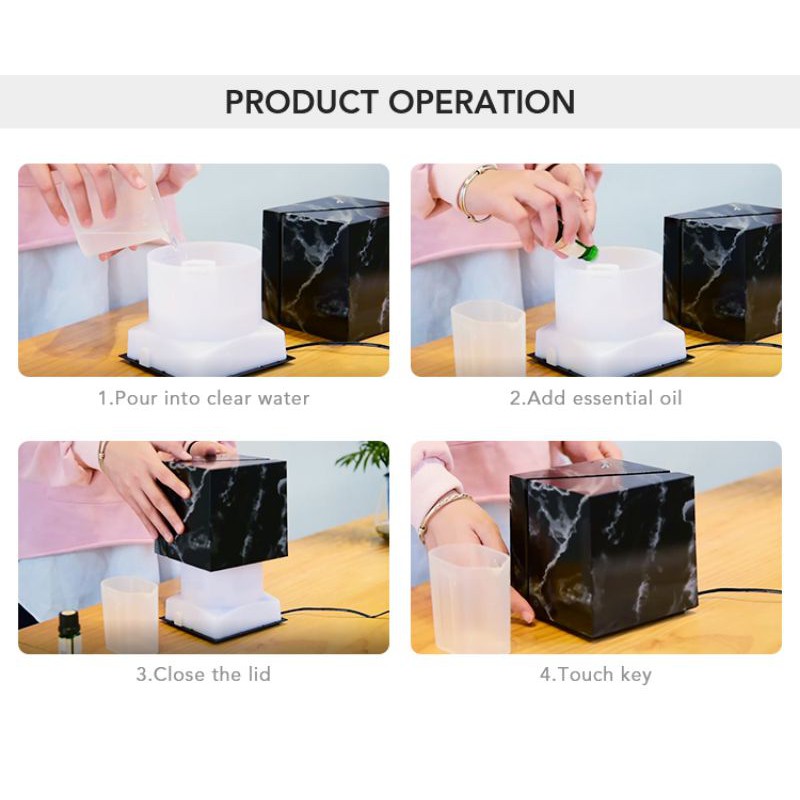 PRODUCT OPERATION

1.Pour into clear water

2.Add essential oil

3.Close the lid

4.Touch key