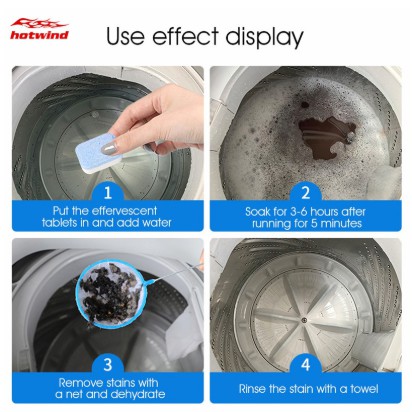 hotwind

Use effect display

1
Put the effervescent tablets in and add water

2
Soak for 3-6 hours after running for 5 minutes

3
Remove stains with a net and dehydrate

4
Rinse the stain with a towel