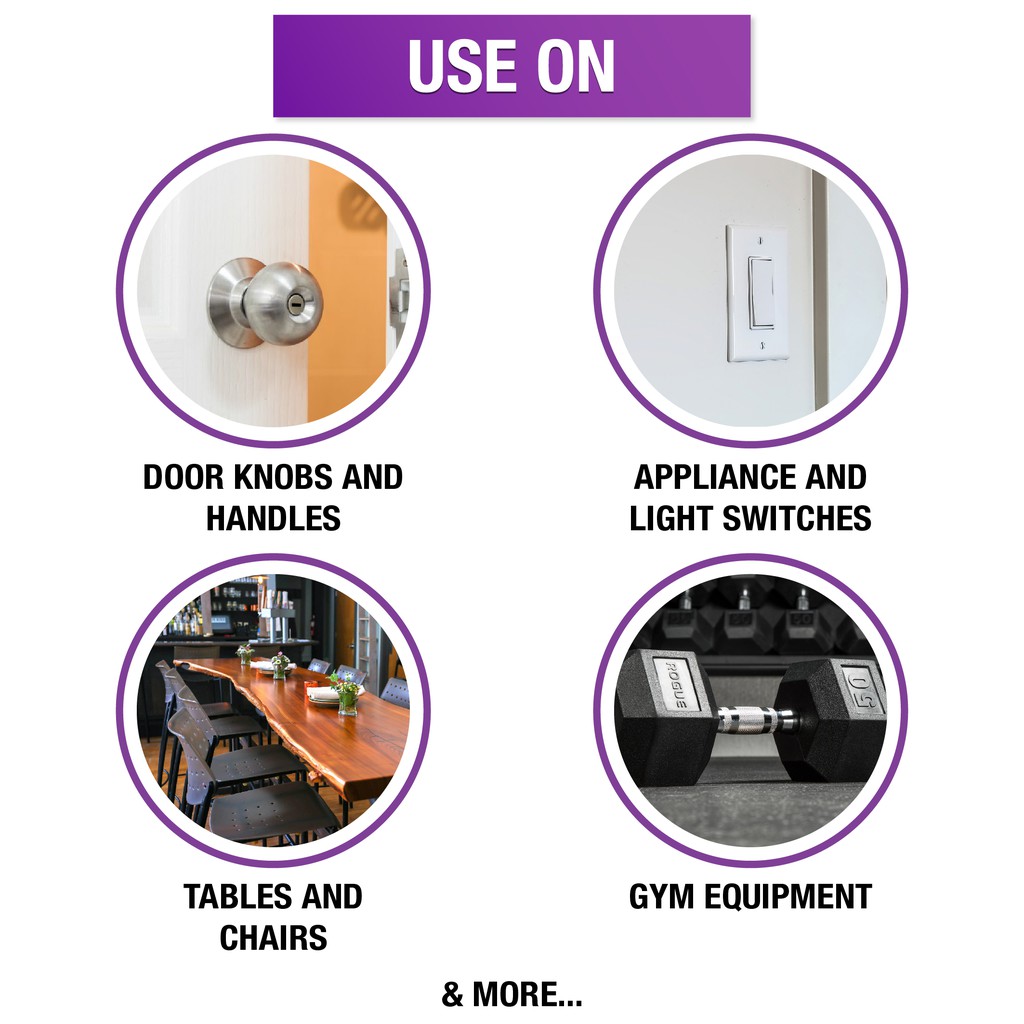 USE ON

DOOR KNOBS AND HANDLES

APPLIANCE AND LIGHT SWITCHES

ROGUE

50

TABLES AND CHAIRS

GYM EQUIPMENT

& MORE...