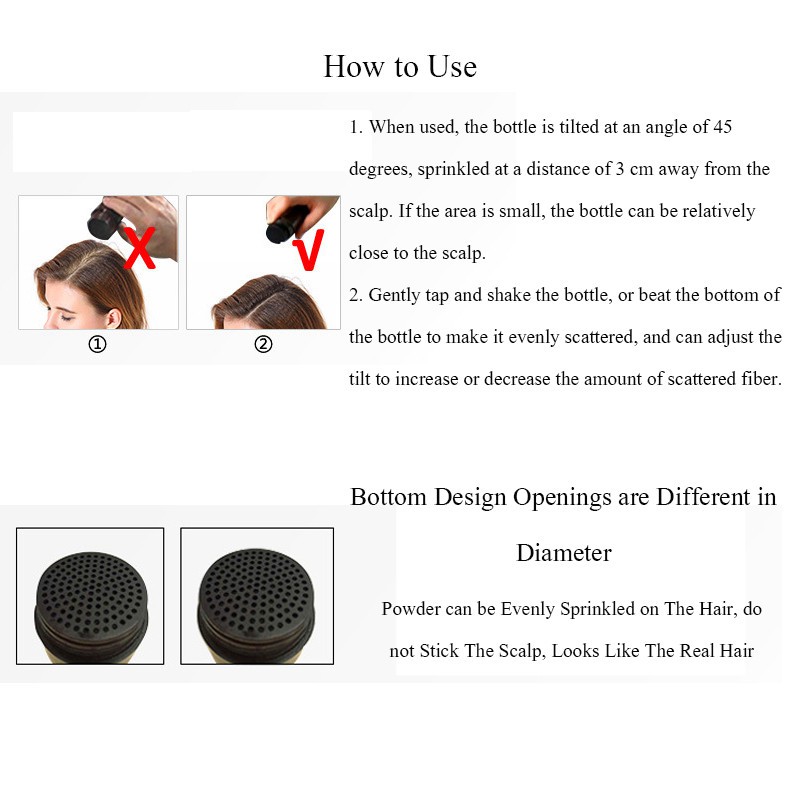 How to Use

X

V

①

②

1. When used, the bottle is tilted at an angle of 45 degrees, sprinkled at a distance of 3 cm away from the scalp. If the area is small, the bottle can be relatively close to the scalp.

2. Gently tap and shake the bottle, or beat the bottom of the bottle to make it evenly scattered, and can adjust the tilt to increase or decrease the amount of scattered fiber.

Bottom Design Openings are Different in Diameter

Powder can be Evenly Sprinkled on The Hair, do not Stick The Scalp, Looks Like The Real Hair