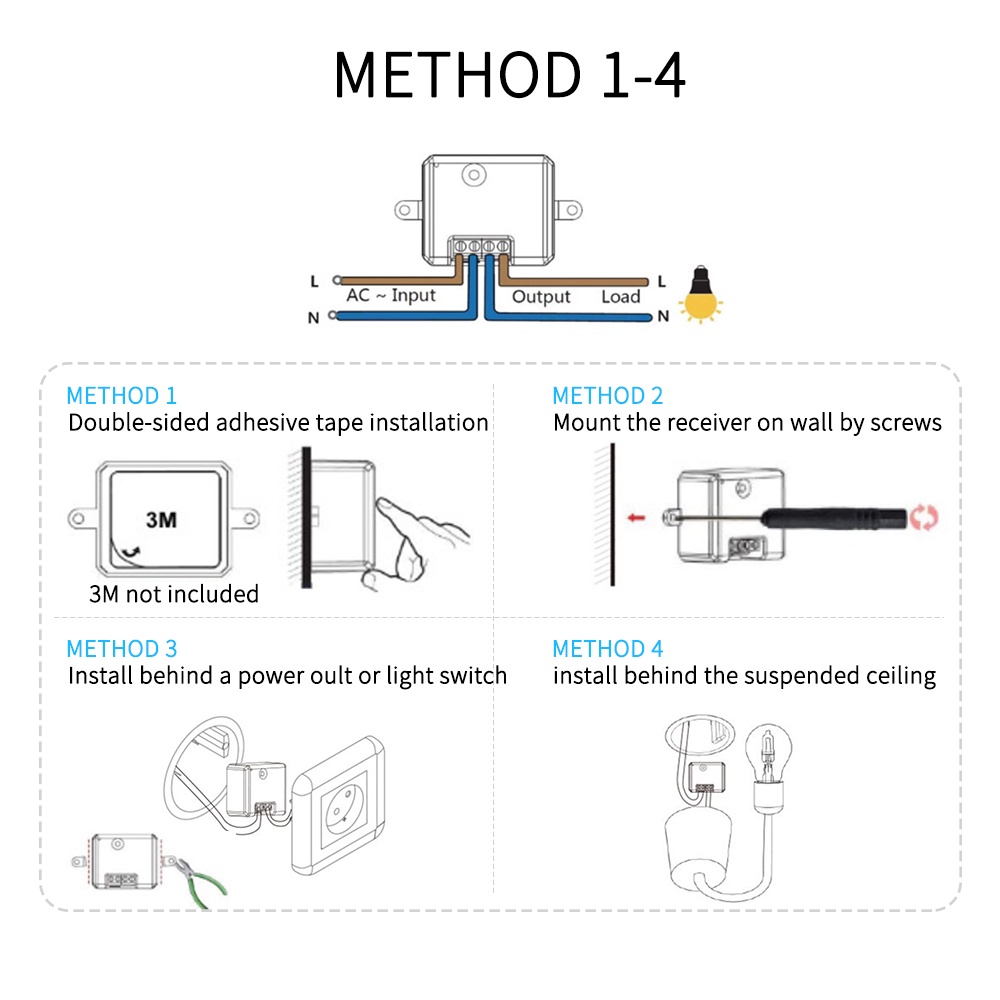 METHOD 1-4

L
AC ~ Input
N
Output Load
L
N

METHOD 1
Double-sided adhesive tape installation

3M
3M not included

METHOD 2
Mount the receiver on wall by screws

METHOD 3
Install behind a power oult or light switch

METHOD 4
install behind the suspended ceiling