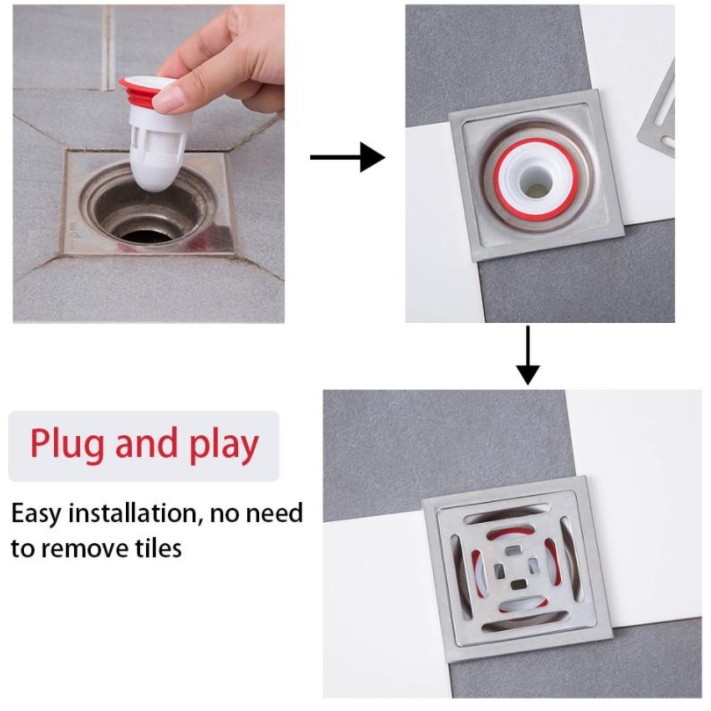 Plug and play

Easy installation, no need to remove tiles