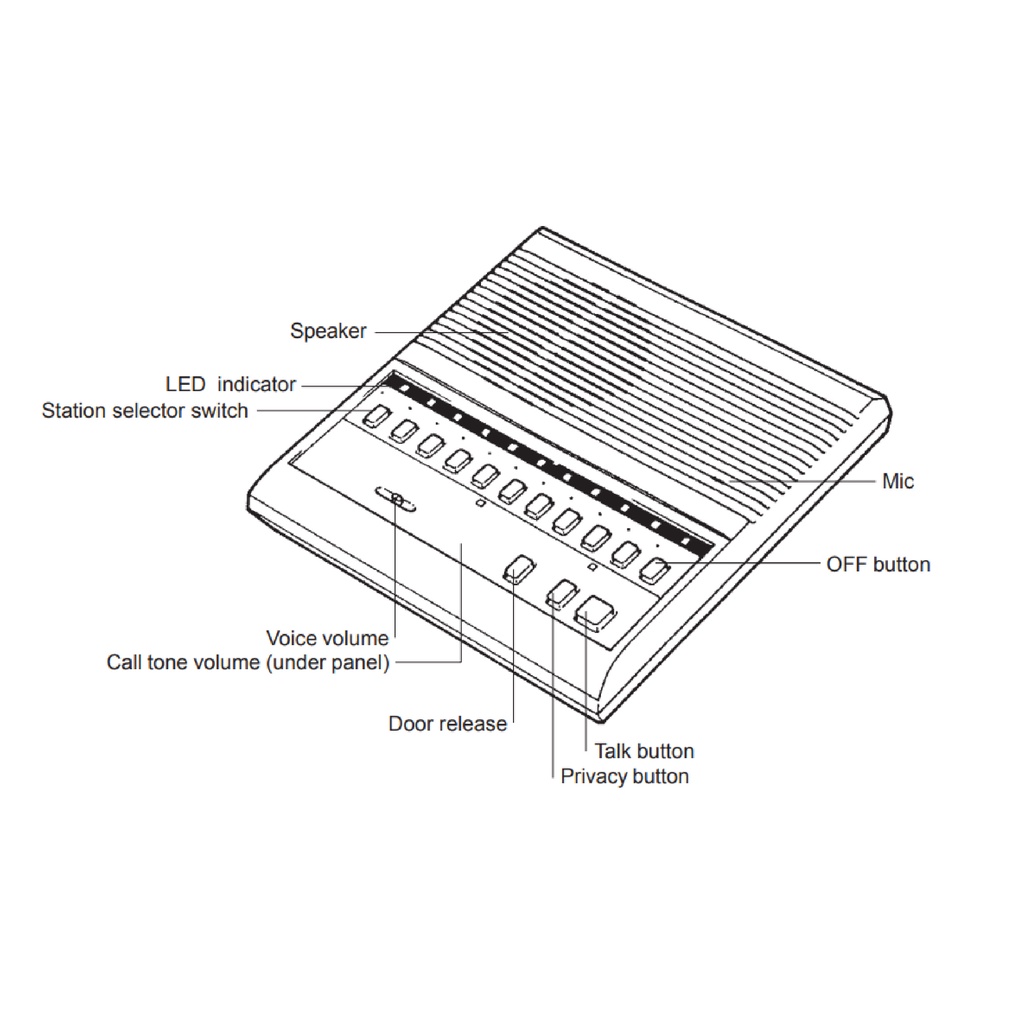 Speaker
LED indicator
Station selector switch
Mic
OFF button
Voice volume
Call tone volume (under panel)
Door release
Talk button
Privacy button