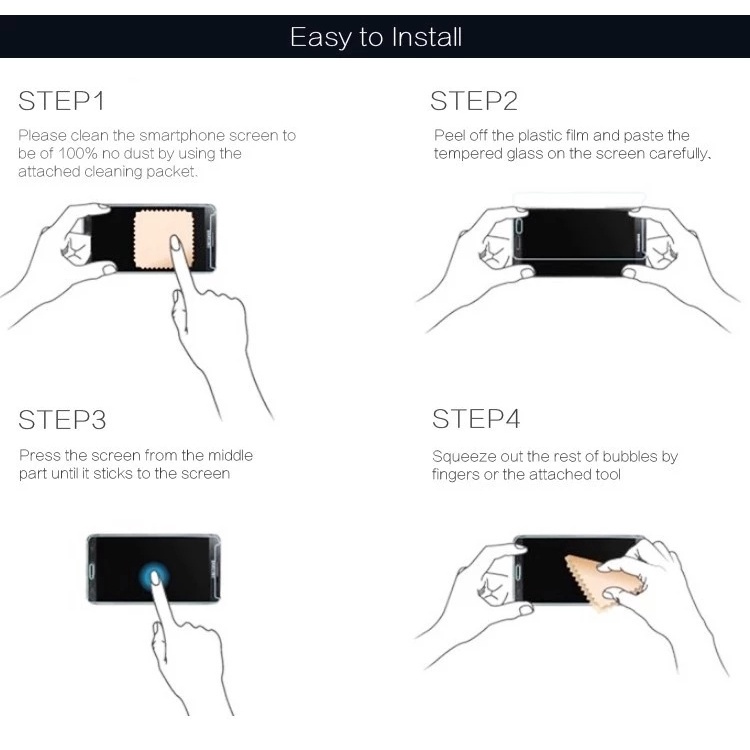 Easy to Install

STEP1

Please clean the smartphone screen to be of 100% no dust by using the attached cleaning packet.

STEP2

Peel off the plastic film and paste the tempered glass on the screen carefully.

STEP3

Press the screen from the middle part until it sticks to the screen

STEP4

Squeeze out the rest of bubbles by fingers or the attached tool