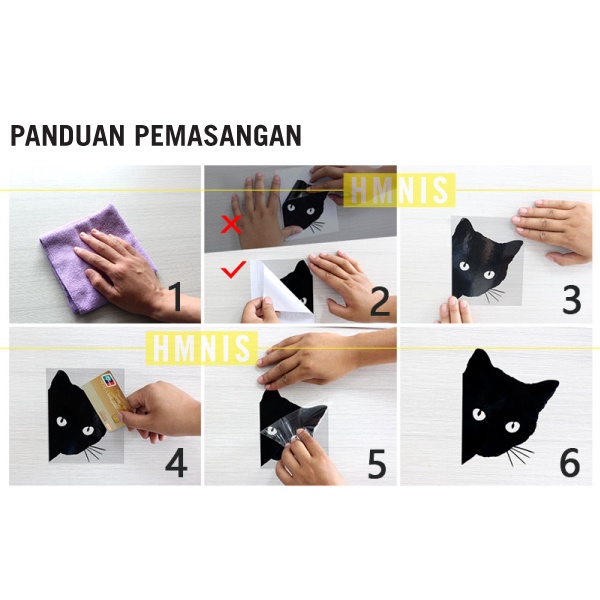 PANDUAN PEMASANGAN

HMNIS

1

2

3

HMNIS

4

5

6