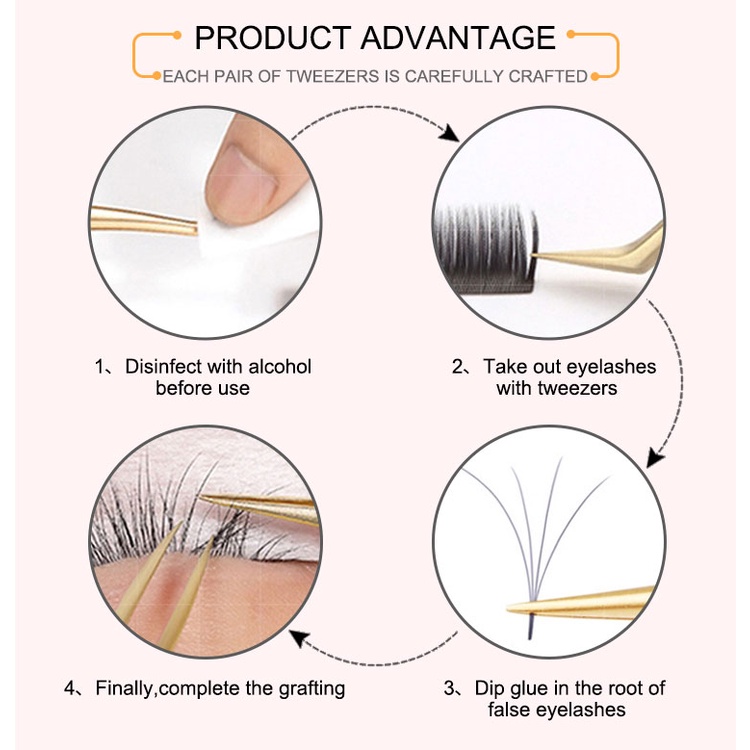 PRODUCT ADVANTAGE

EACH PAIR OF TWEEZERS IS CAREFULLY CRAFTED

1、Disinfect with alcohol before use

2、Take out eyelashes with tweezers

4、Finally,complete the grafting

3、Dip glue in the root of false eyelashes