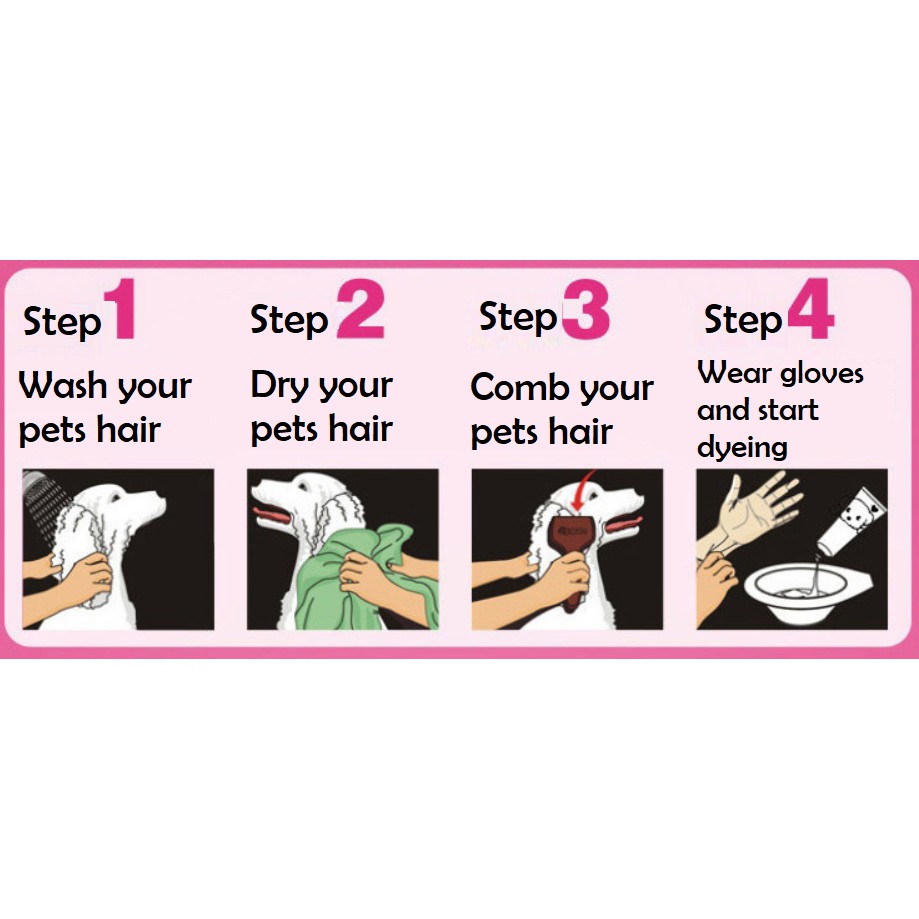 Step 1
Wash your pets hair

Step 2
Dry your pets hair

Step 3
Comb your pets hair

Step 4
Wear gloves and start dyeing